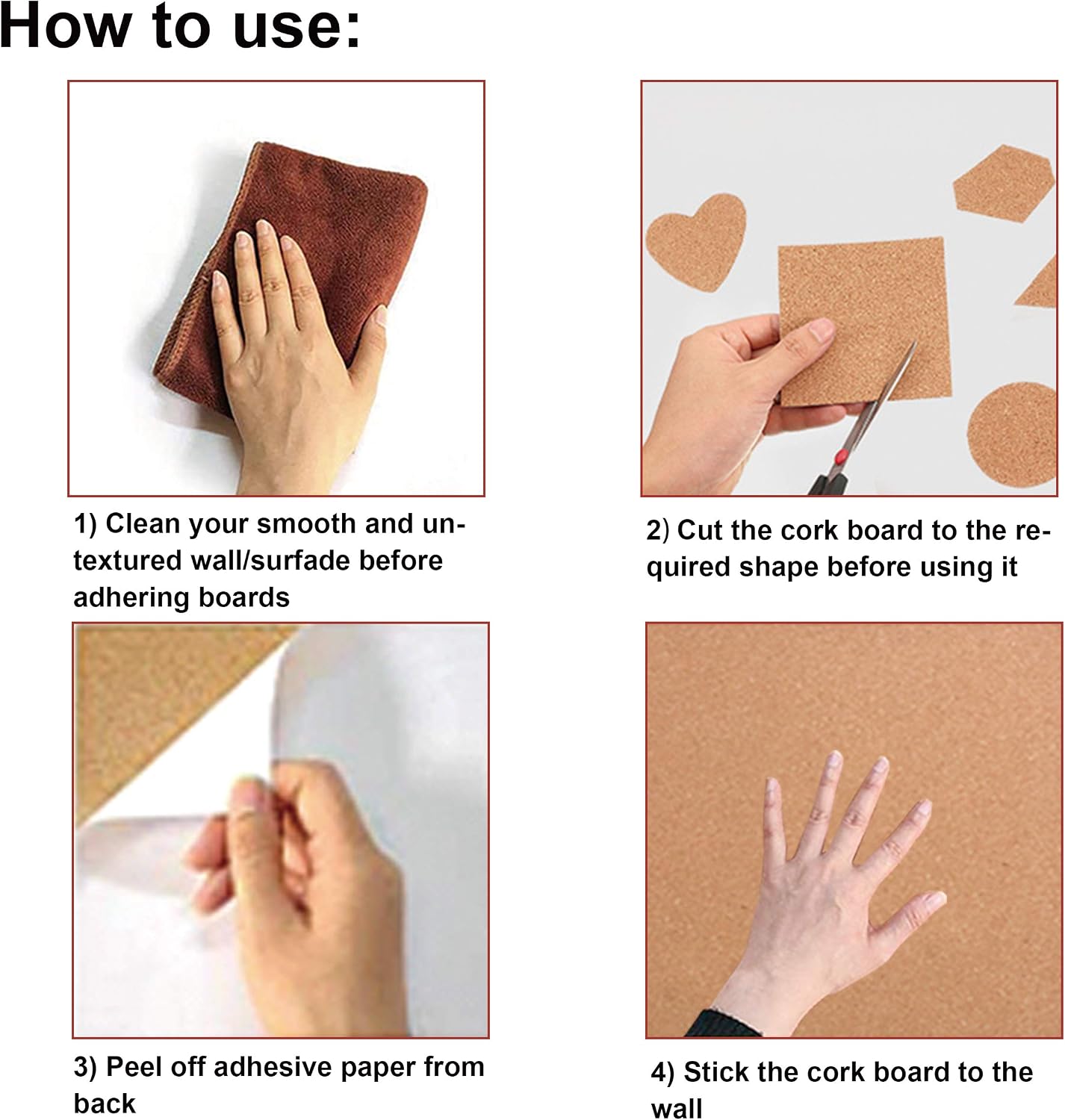 How to use:

1) Clean your smooth and untextured wall/surfade before adhering boards

2) Cut the cork board to the required shape before using it

3) Peel off adhesive paper from back

4) Stick the cork board to the wall