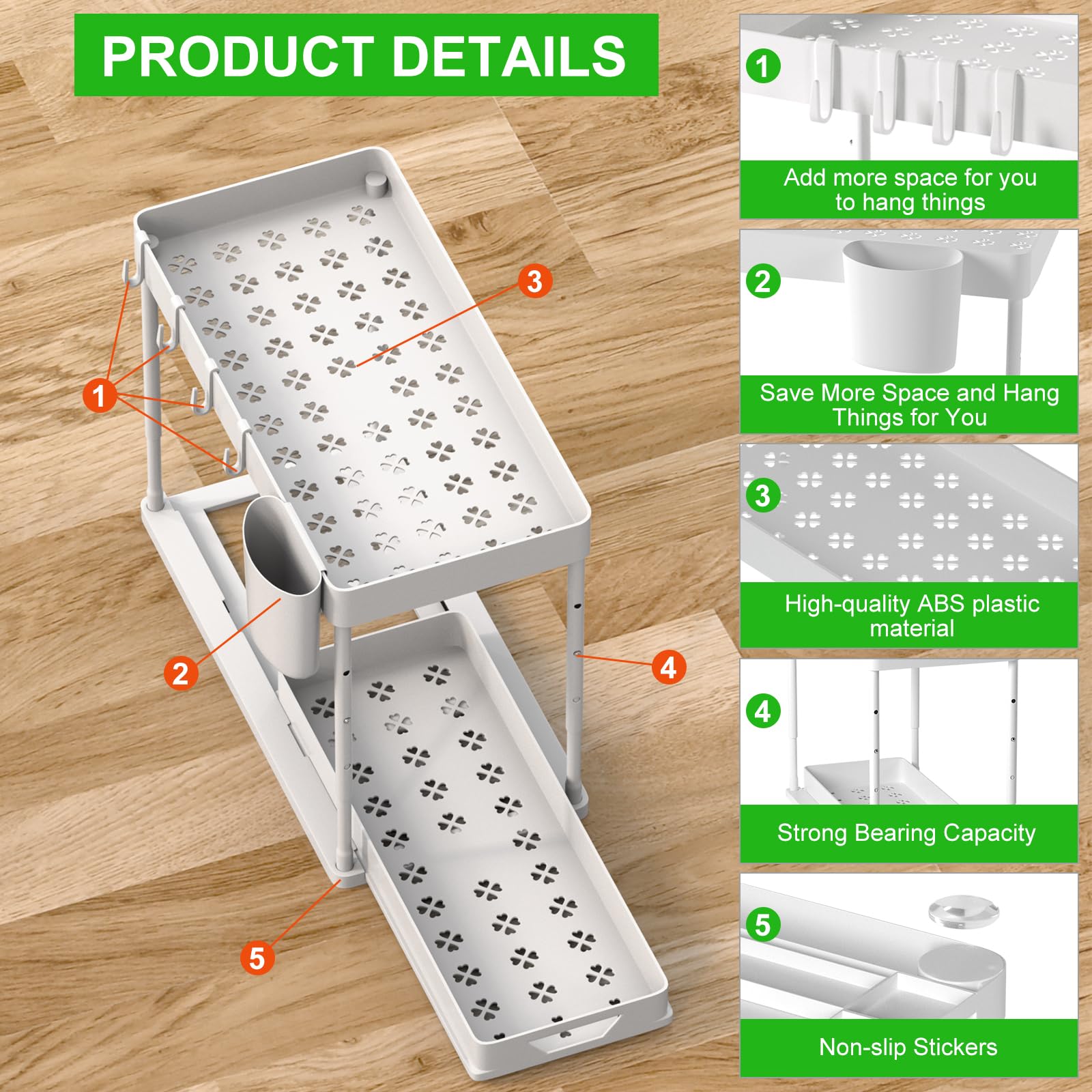 PRODUCT DETAILS

3

1

2

4

5

1

Add more space for you to hang things

2

Save More Space and Hang Things for You

3

High-quality ABS plastic material

4

Strong Bearing Capacity

5

Non-slip Stickers