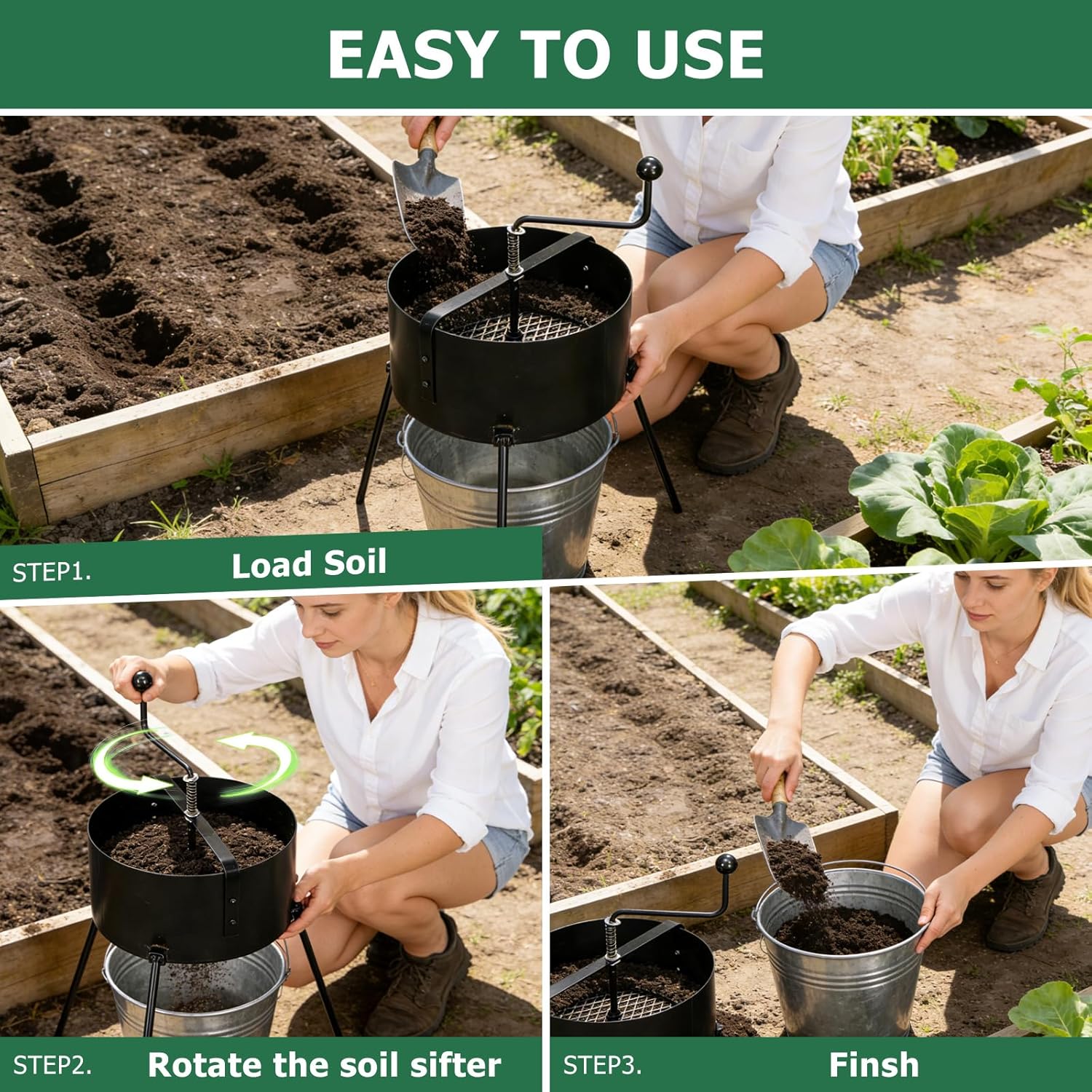 EASY TO USE

STEP1. Load Soil

STEP2. Rotate the soil sifter

STEP3. Finsh