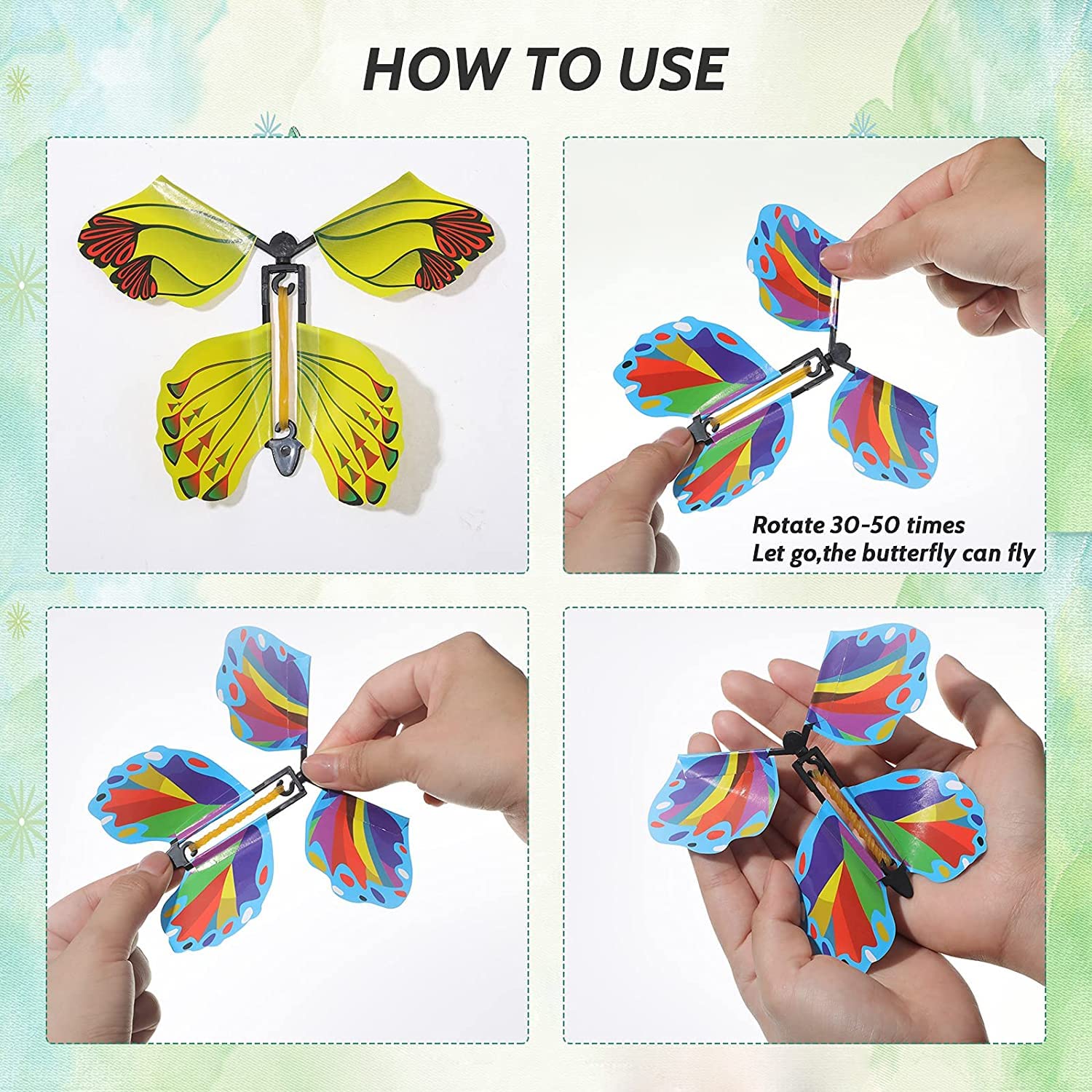 HOW TO USE

Rotate 30-50 times
Let go,the butterfly can fly