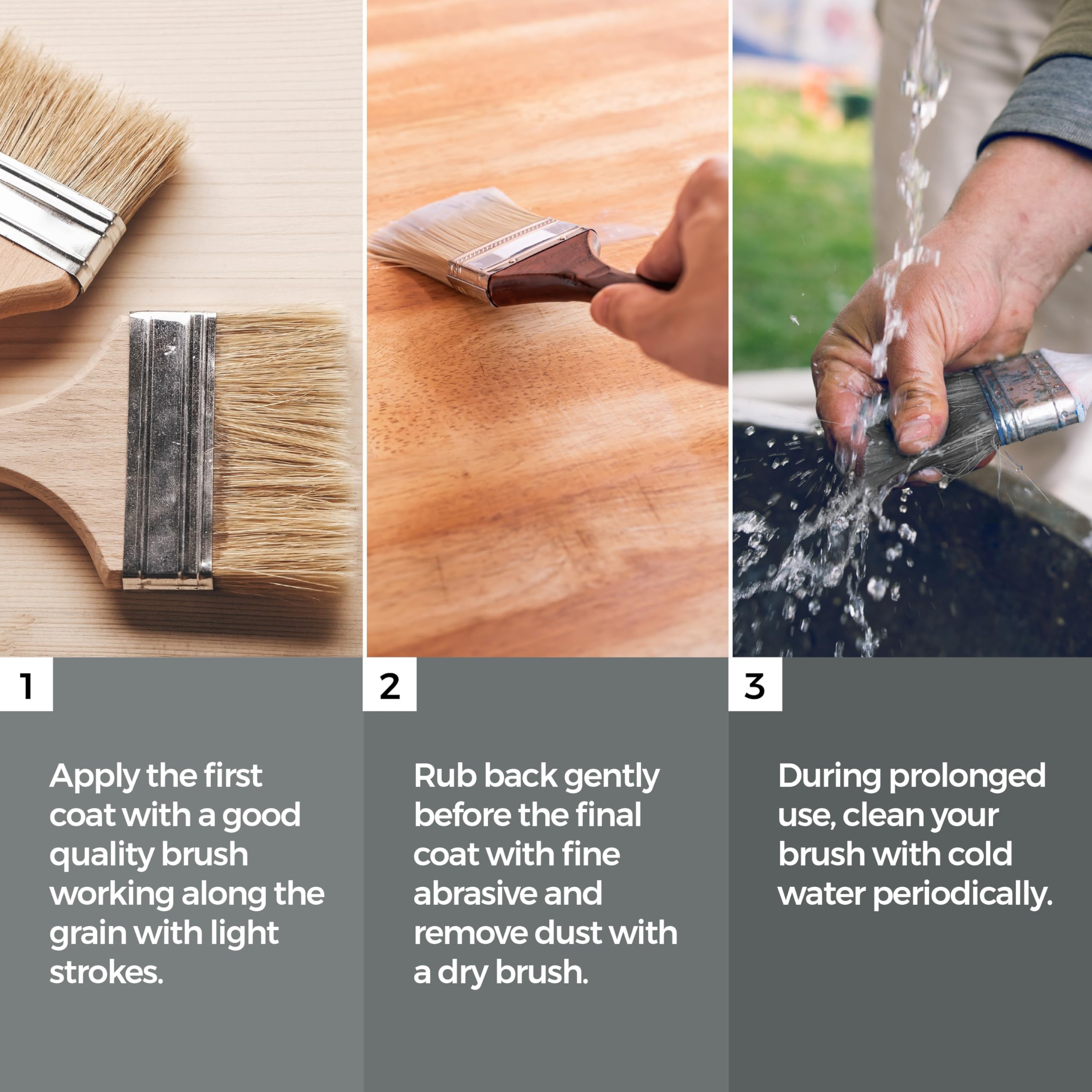 1

Apply the first coat with a good quality brush working along the grain with light strokes.

2

Rub back gently before the final coat with fine abrasive and remove dust with a dry brush.

3

During prolonged use, clean your brush with cold water periodically.