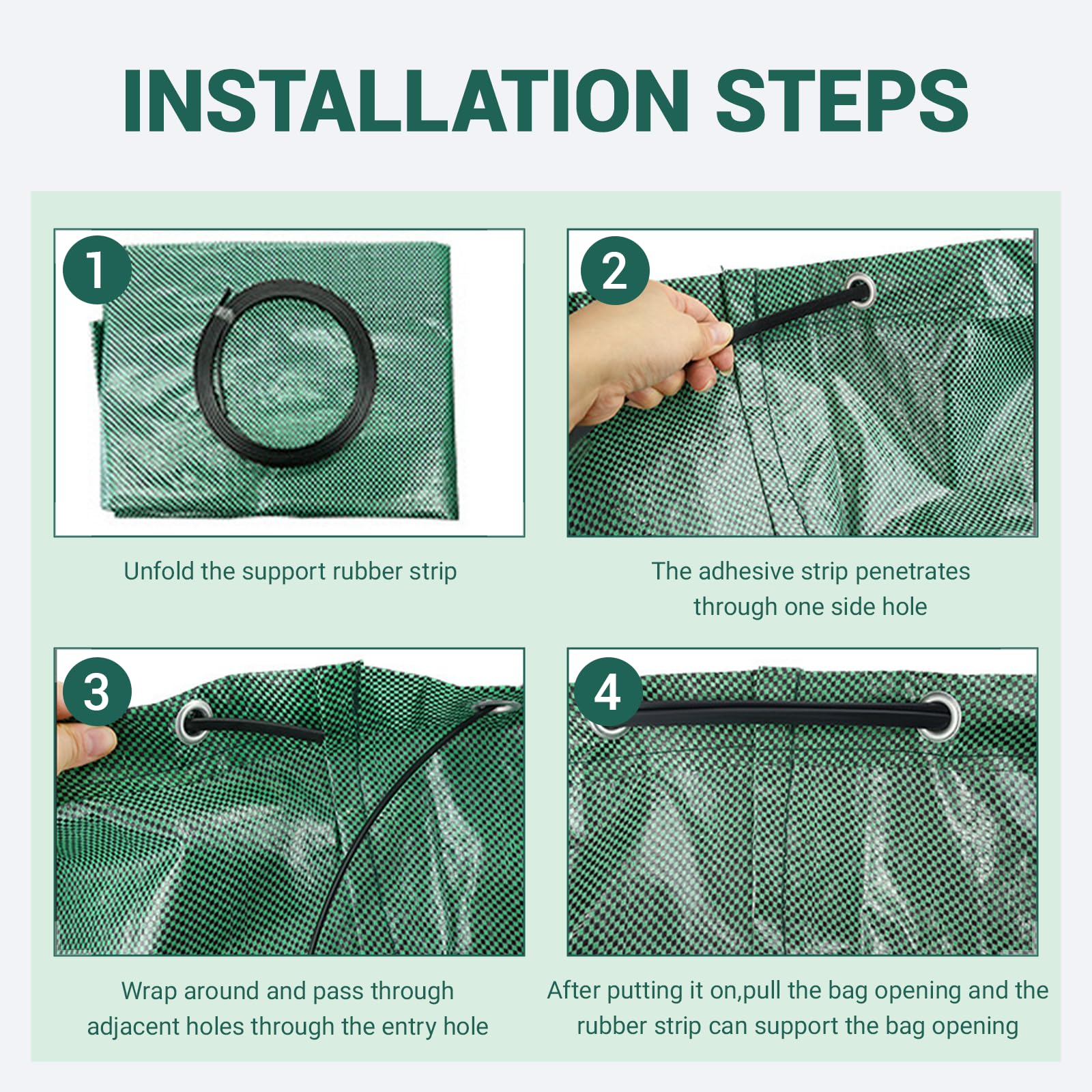 INSTALLATION STEPS

1

Unfold the support rubber strip

2

The adhesive strip penetrates through one side hole

3

Wrap around and pass through adjacent holes through the entry hole

4

After putting it on,pull the bag opening and the rubber strip can support the bag opening