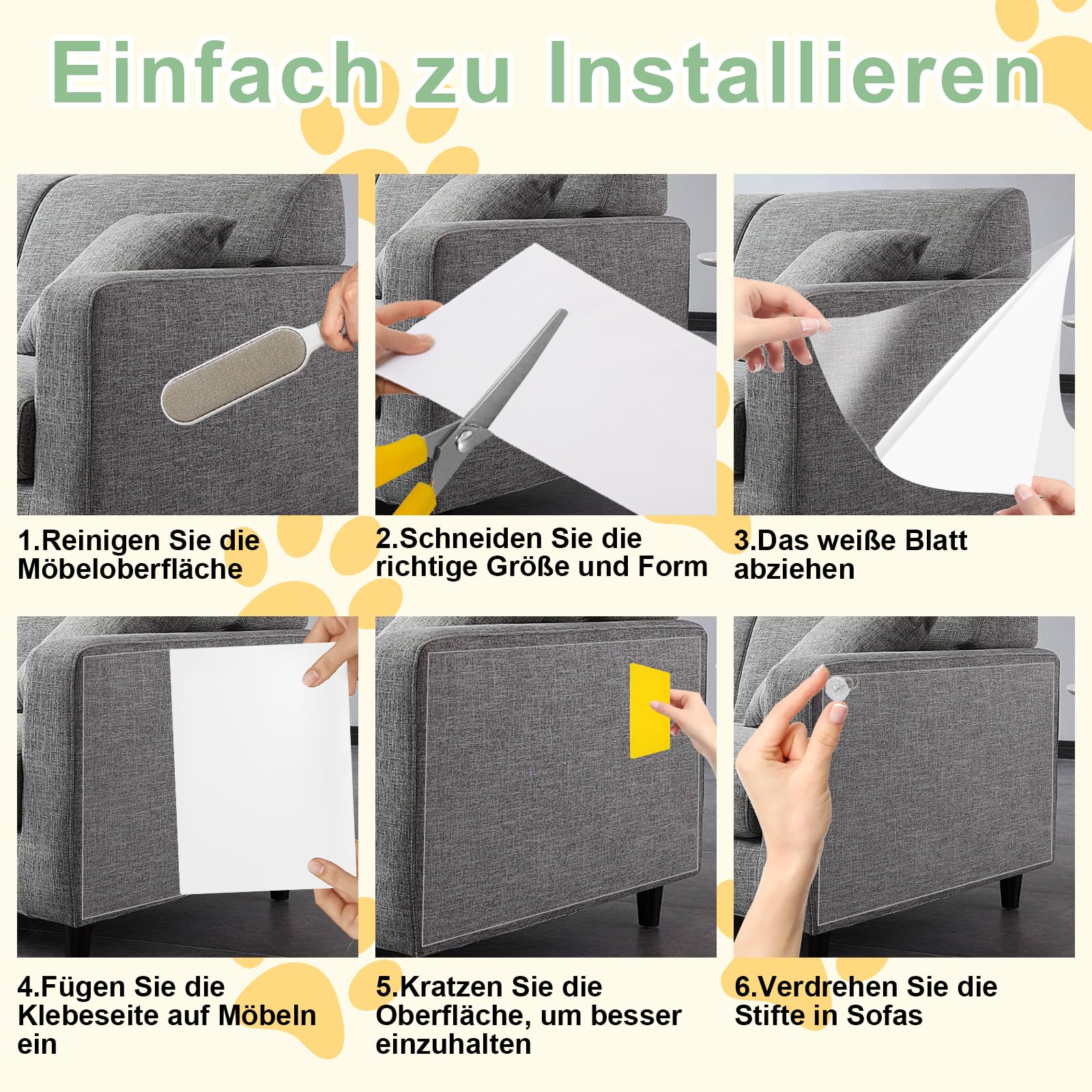 Einfach zu Installieren

1.Reinigen Sie die Möbeloberfläche

2.Schneiden Sie die richtige Größe und Form

3.Das weiße Blatt abziehen

4.Fügen Sie die Klebeseite auf Möbeln ein

5.Kratzen Sie die Oberfläche, um besser einzuhalten

6.Verdrehen Sie die Stifte in Sofas