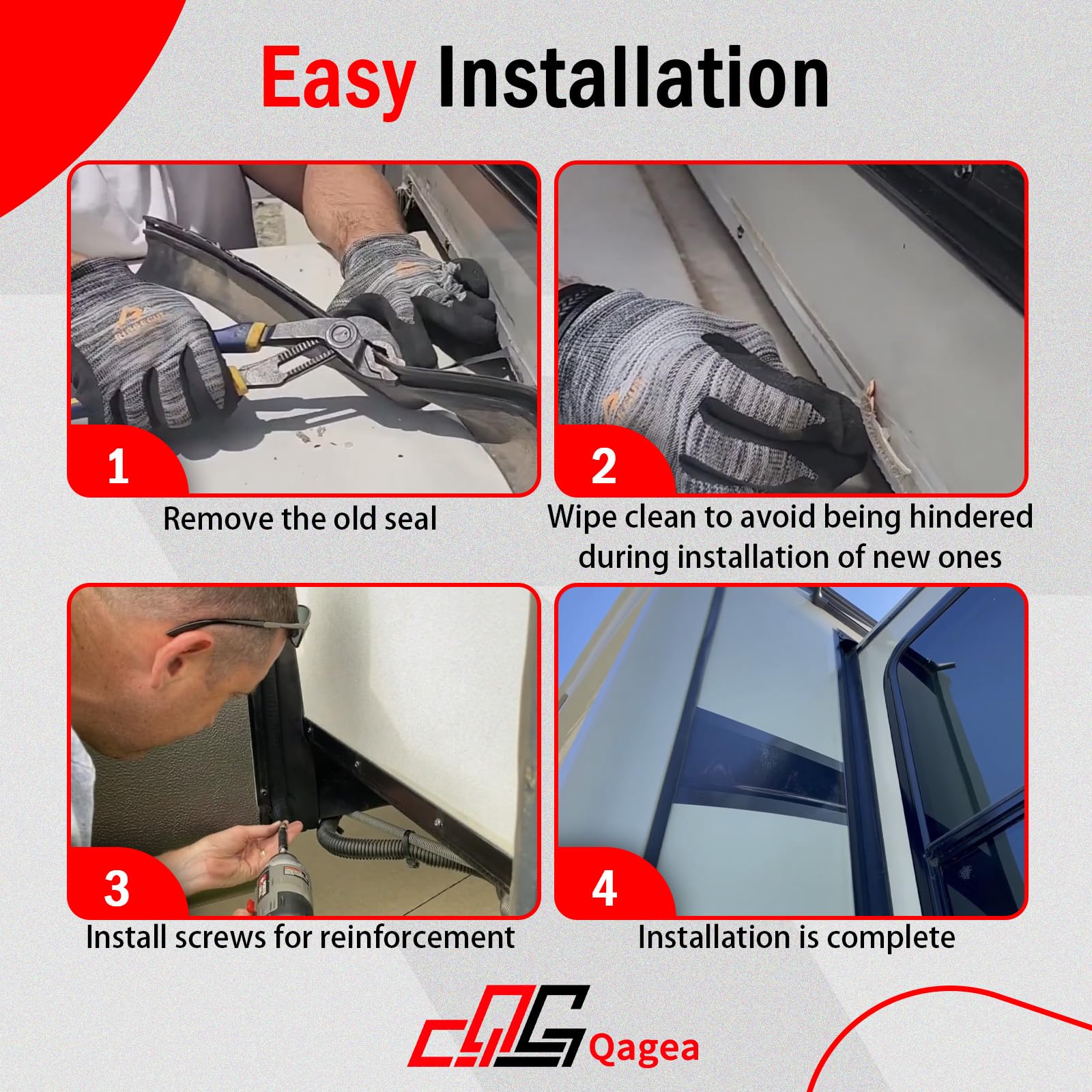 Easy Installation

1

Remove the old seal

2

Wipe clean to avoid being hindered during installation of new ones

3

Install screws for reinforcement

4

Installation is complete

Qagea