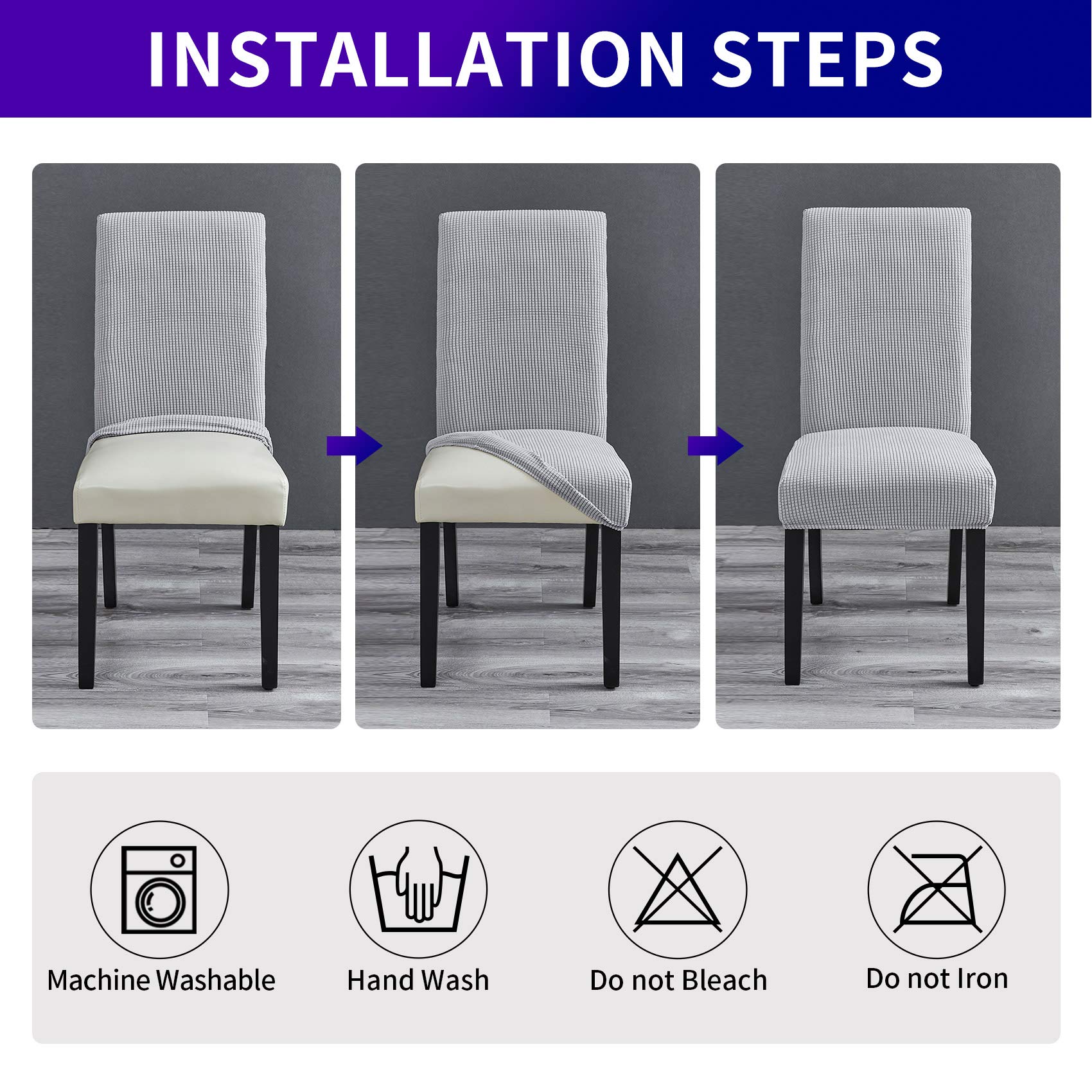 INSTALLATION STEPS

Machine Washable

Hand Wash

Do not Bleach

Do not Iron