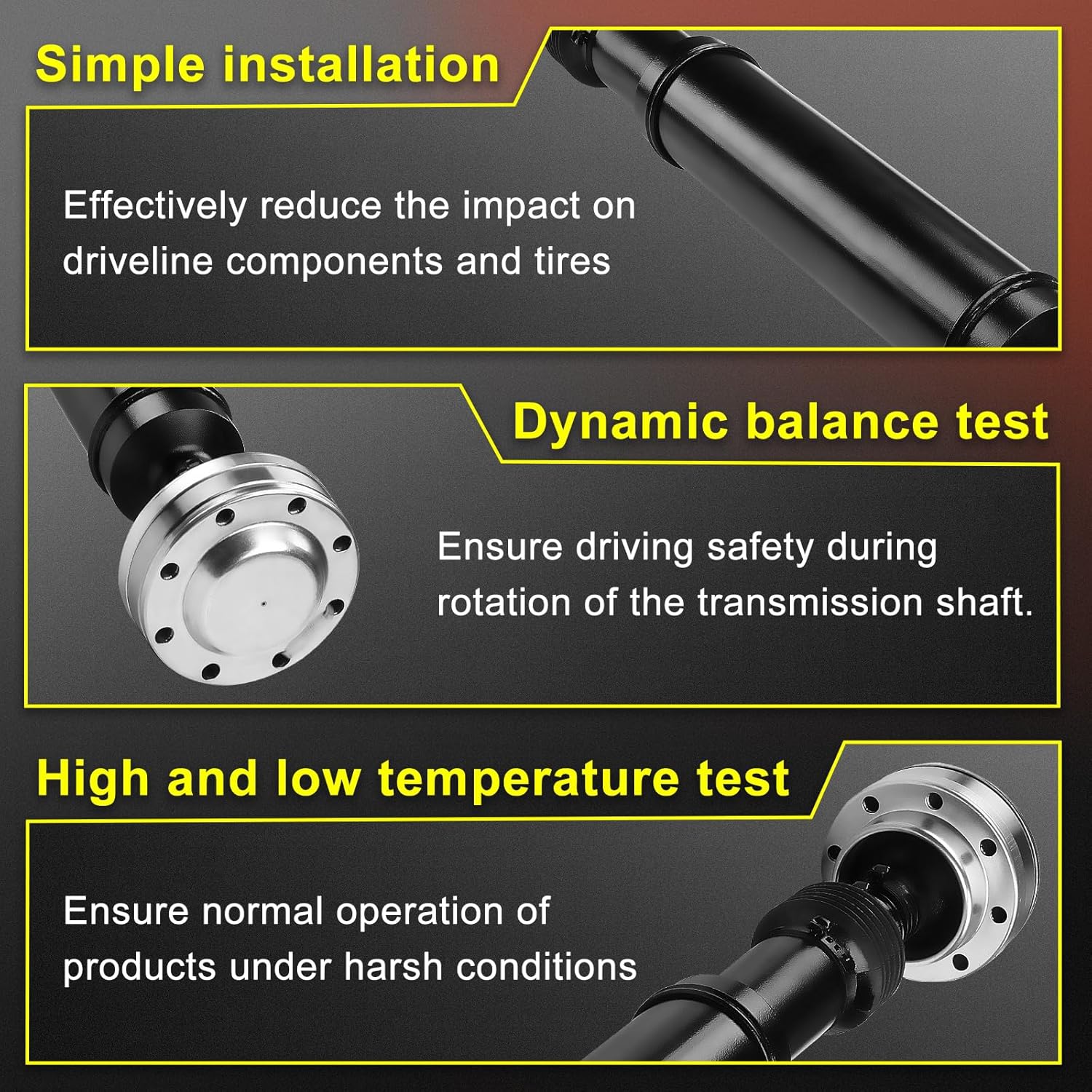 Simple installation

Effectively reduce the impact on driveline components and tires

Dynamic balance test

Ensure driving safety during rotation of the transmission shaft.

High and low temperature test

Ensure normal operation of products under harsh conditions