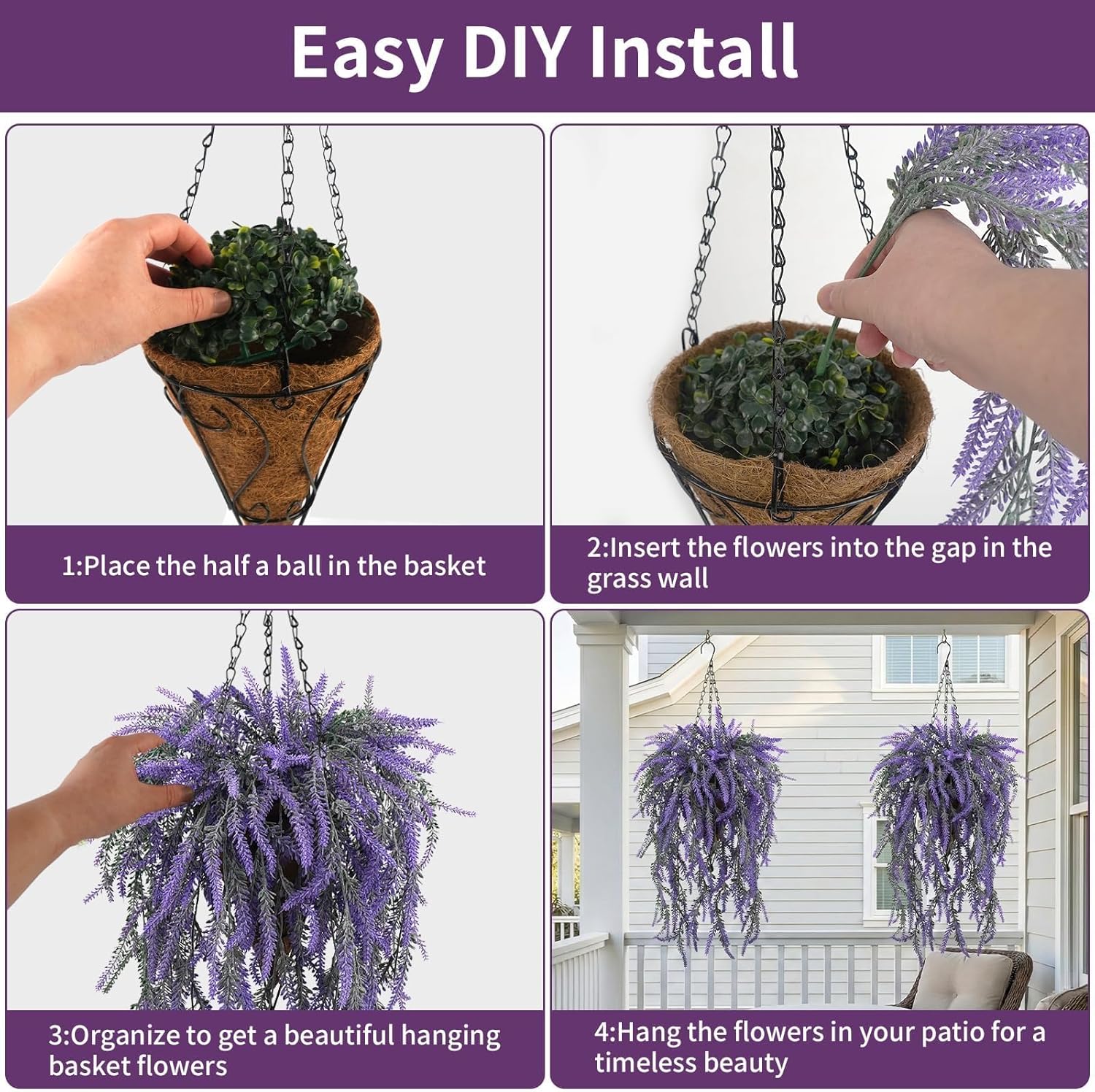 Easy DIY Install

1:Place the half a ball in the basket

2:Insert the flowers into the gap in the grass wall

3:Organize to get a beautiful hanging basket flowers

4:Hang the flowers in your patio for a timeless beauty