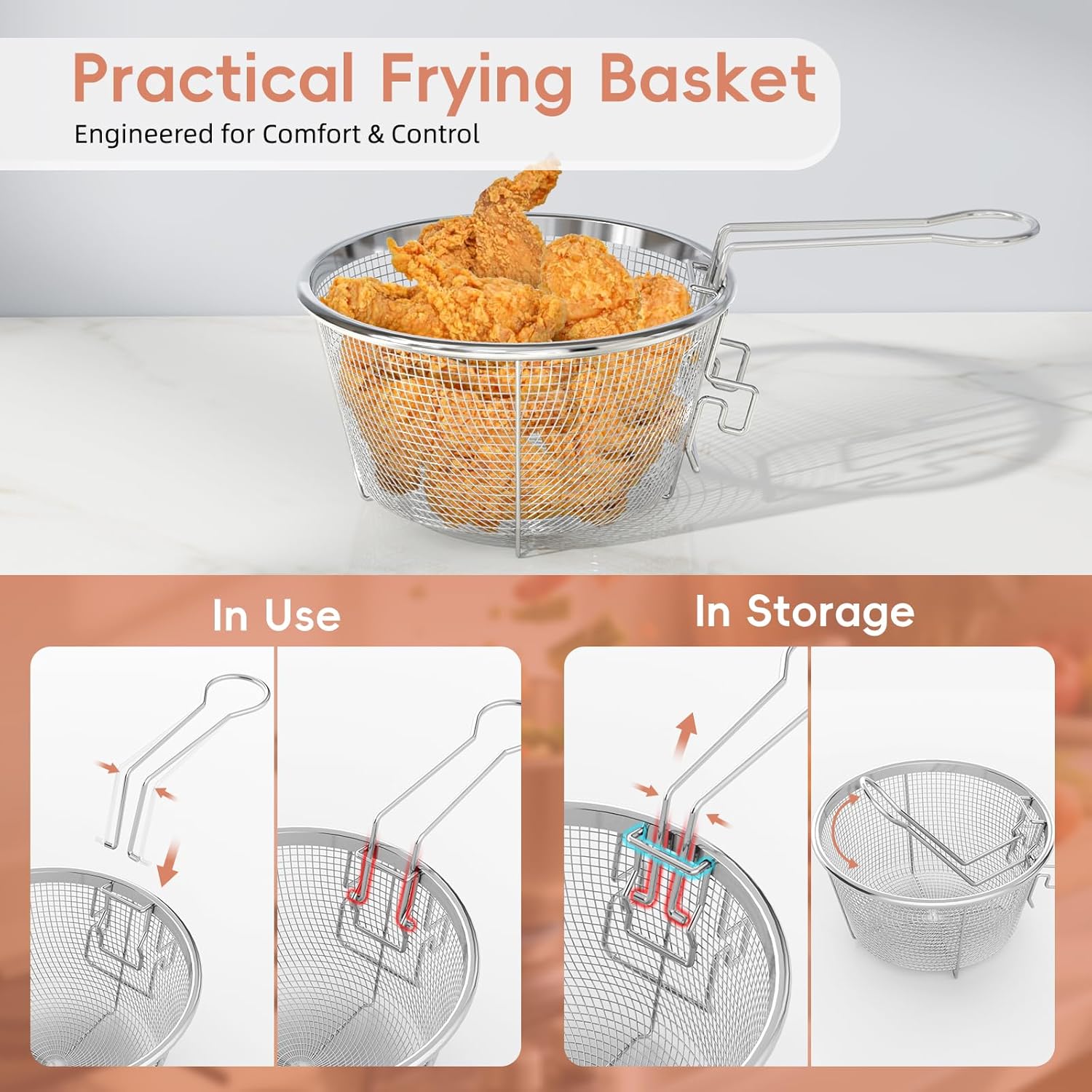 Practical Frying Basket
Engineered for Comfort & Control

In Use

In Storage