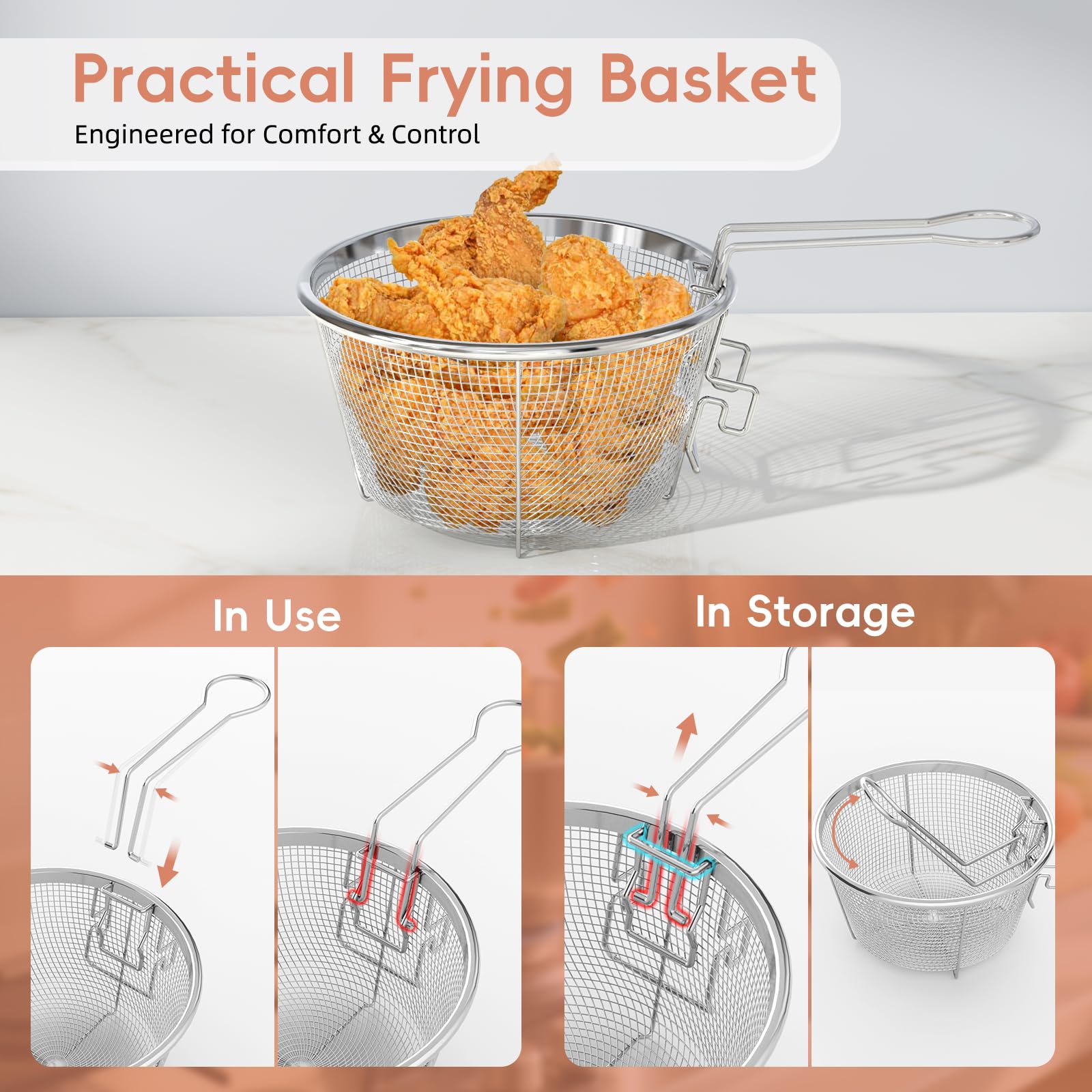 Practical Frying Basket
Engineered for Comfort & Control

In Use

In Storage