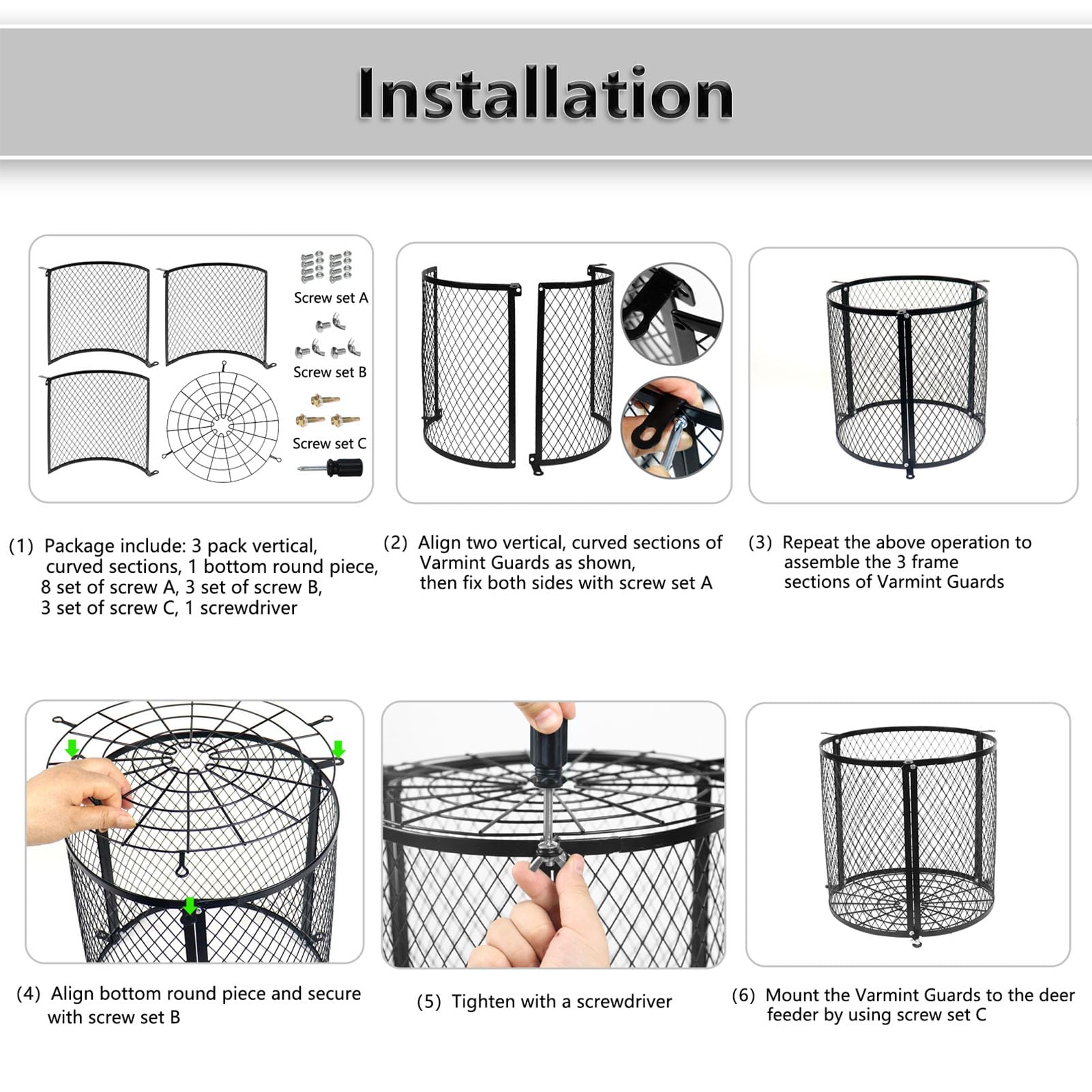 Installation

Screw set A

Screw set B

Screw set C

(1) Package include: 3 pack vertical, curved sections, 1 bottom round piece, 8 set of screw A, 3 set of screw B, 3 set of screw C, 1 screwdriver

(2) Align two vertical, curved sections of Varmint Guards as shown, then fix both sides with screw set A

(3) Repeat the above operation to assemble the 3 frame sections of Varmint Guards

(4) Align bottom round piece and secure with screw set B

(5) Tighten with a screwdriver

(6) Mount the Varmint Guards to the deer feeder by using screw set C