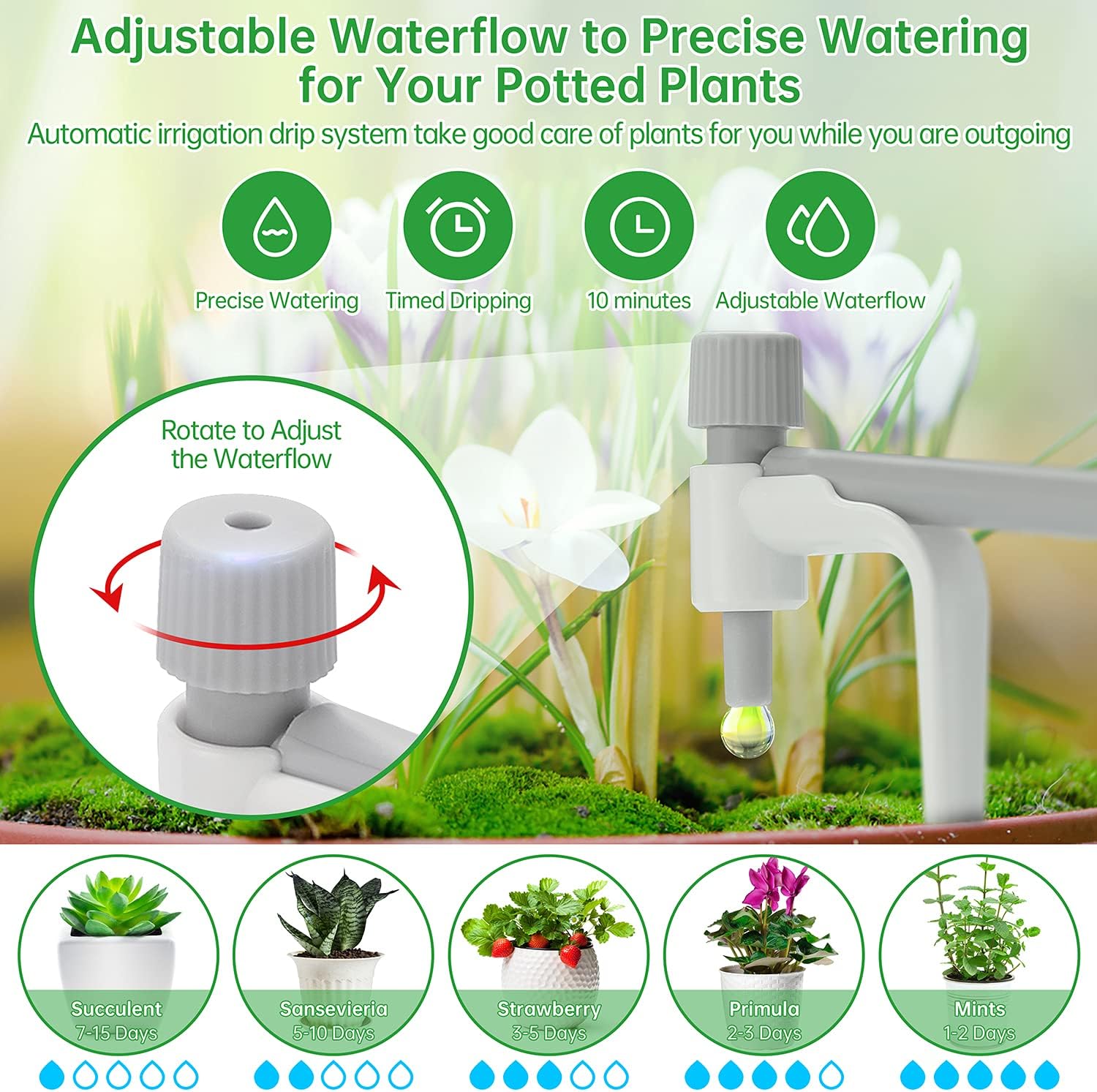 Adjustable Waterflow to Precise Watering for Your Potted Plants

Automatic irrigation drip system take good care of plants for you while you are outgoing

Precise Watering

Timed Dripping

10 minutes

Adjustable Waterflow

Rotate to Adjust the Waterflow

Succulent
7-15 Days

Sansevieria
5-10 Days

Strawberry
3-5 Days

Primula
2-3 Days

Mints
1-2 Days