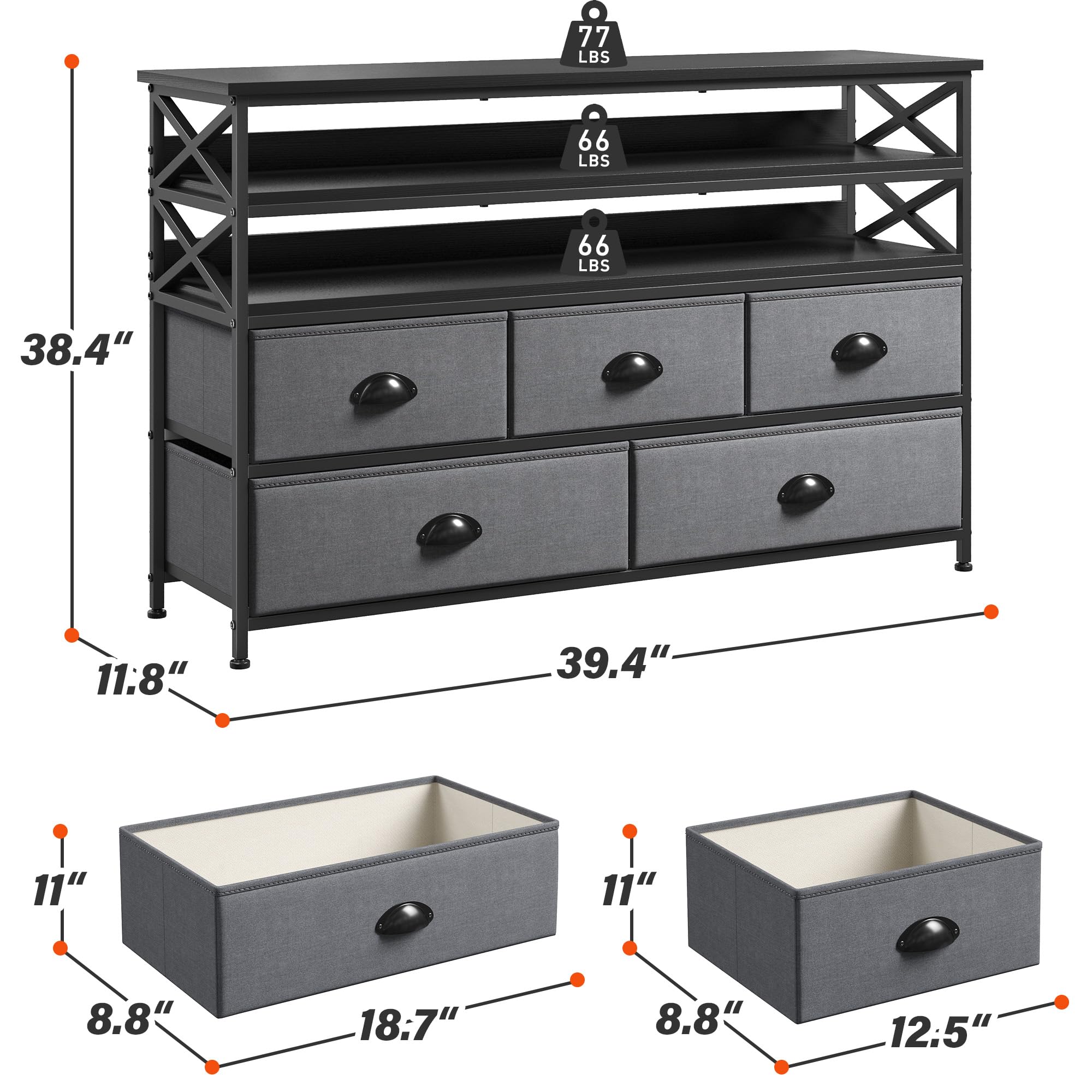 77
LBS

66
LBS

66
LBS

38.4"

11.8"

39.4"

11"

8.8"

18.7"

11"

8.8"

12.5"