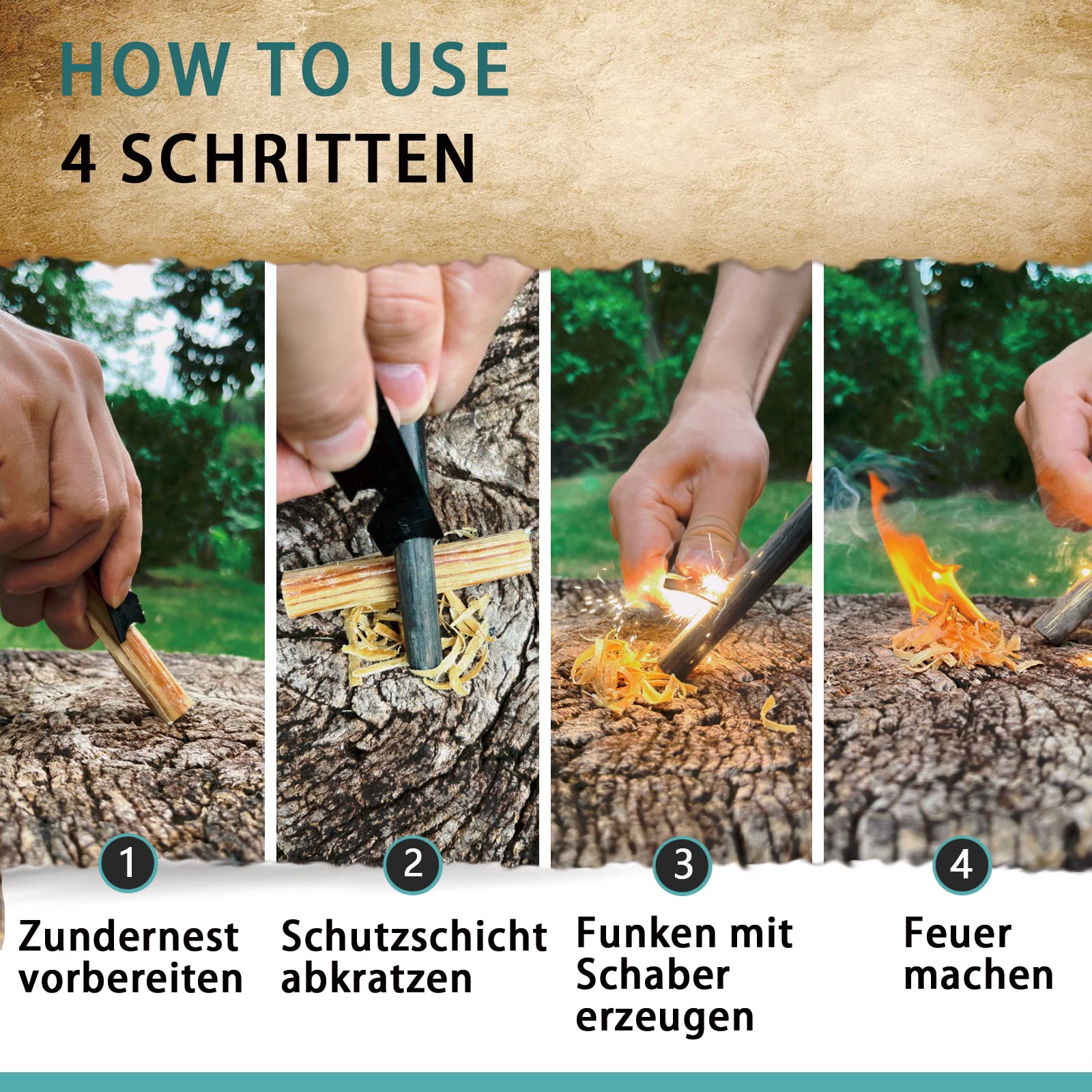 HOW TO USE
4 SCHRITTEN

1
Zundernest vorbereiten

2
Schutzschicht abkratzen

3
Funken mit Schaber erzeugen

4
Feuer machen