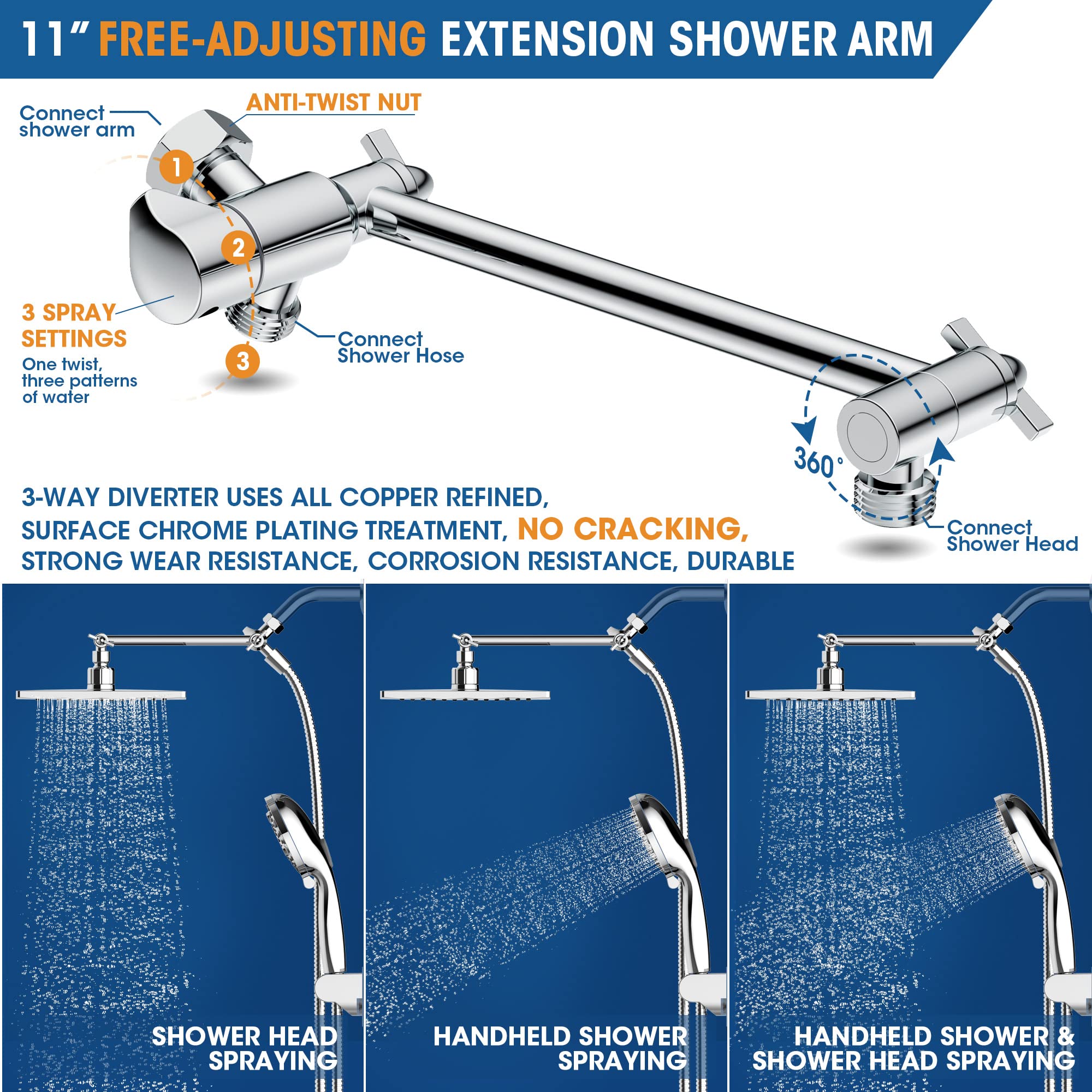 11" FREE-ADJUSTING EXTENSION SHOWER ARM

Connect shower arm

ANTI-TWIST NUT

1

2

3

3 SPRAY SETTINGS

One twist, three patterns of water

Connect Shower Hose

360°

Connect Shower Head

3-WAY DIVERTER USES ALL COPPER REFINED, SURFACE CHROME PLATING TREATMENT, NO CRACKING, STRONG WEAR RESISTANCE, CORROSION RESISTANCE, DURABLE

SHOWER HEAD SPRAYING

HANDHELD SHOWER SPRAYING

HANDHELD SHOWER & SHOWER HEAD SPRAYING