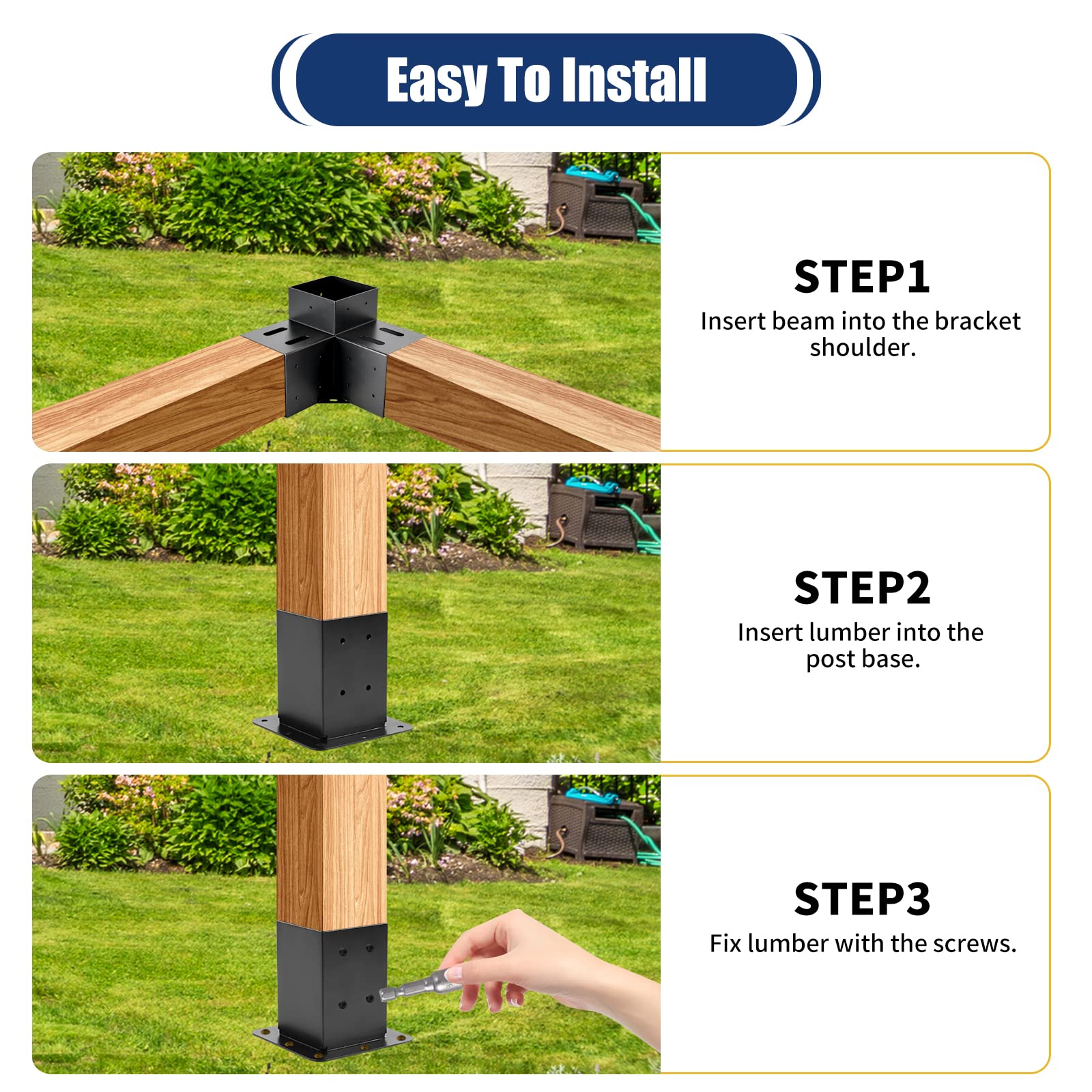 Easy To Install

STEP1
Insert beam into the bracket shoulder.

STEP2
Insert lumber into the post base.

STEP3
Fix lumber with the screws.