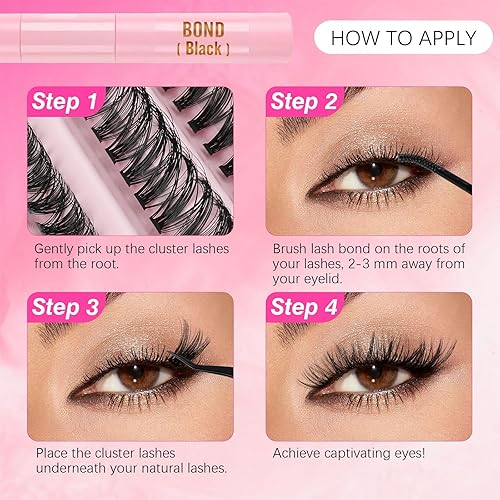 BOND
( Black )

HOW TO APPLY

Step 1

Gently pick up the cluster lashes from the root.

Step 2

Brush lash bond on the roots of your lashes, 2-3 mm away from your eyelid.

Step 3

Place the cluster lashes underneath your natural lashes.

Step 4

Achieve captivating eyes!