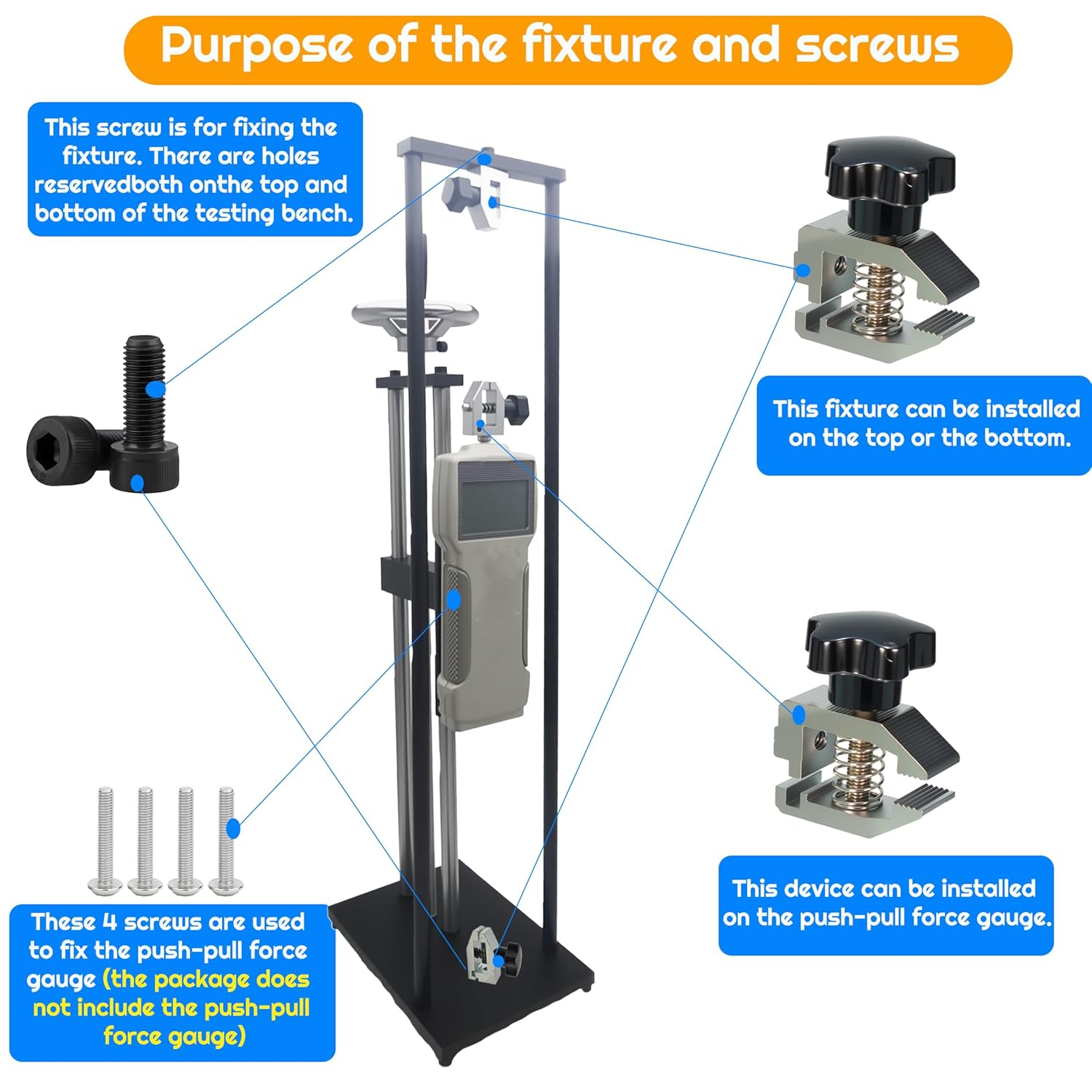 Purpose of the fixture and screws

This screw is for fixing the fixture. There are holes reservedboth onthe top and bottom of the testing bench.

This fixture can be installed on the top or the bottom.

This device can be installed on the push-pull force gauge.

These 4 screws are used to fix the push-pull force gauge (the package does not include the push-pull force gauge)