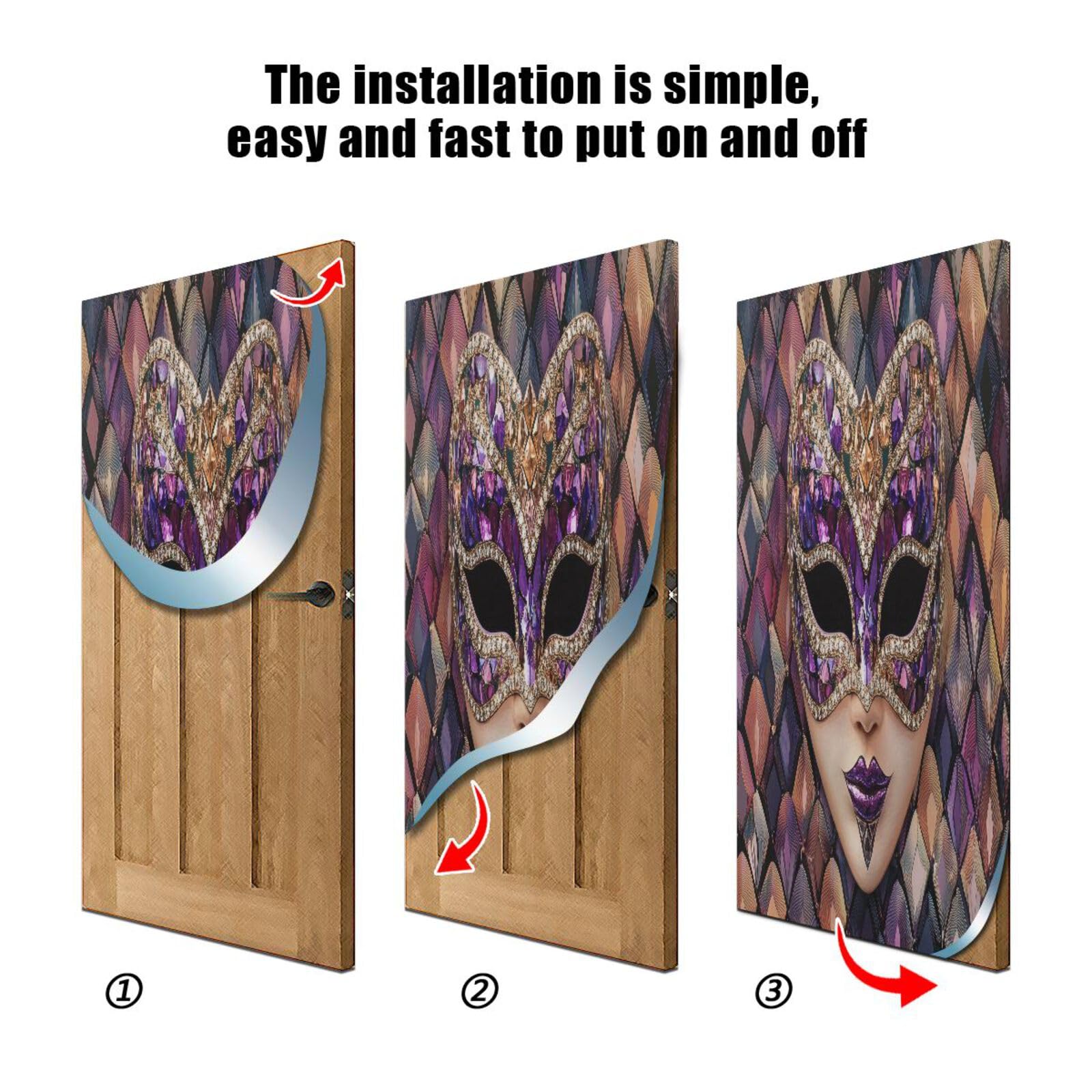 The installation is simple, easy and fast to put on and off

①

②

③