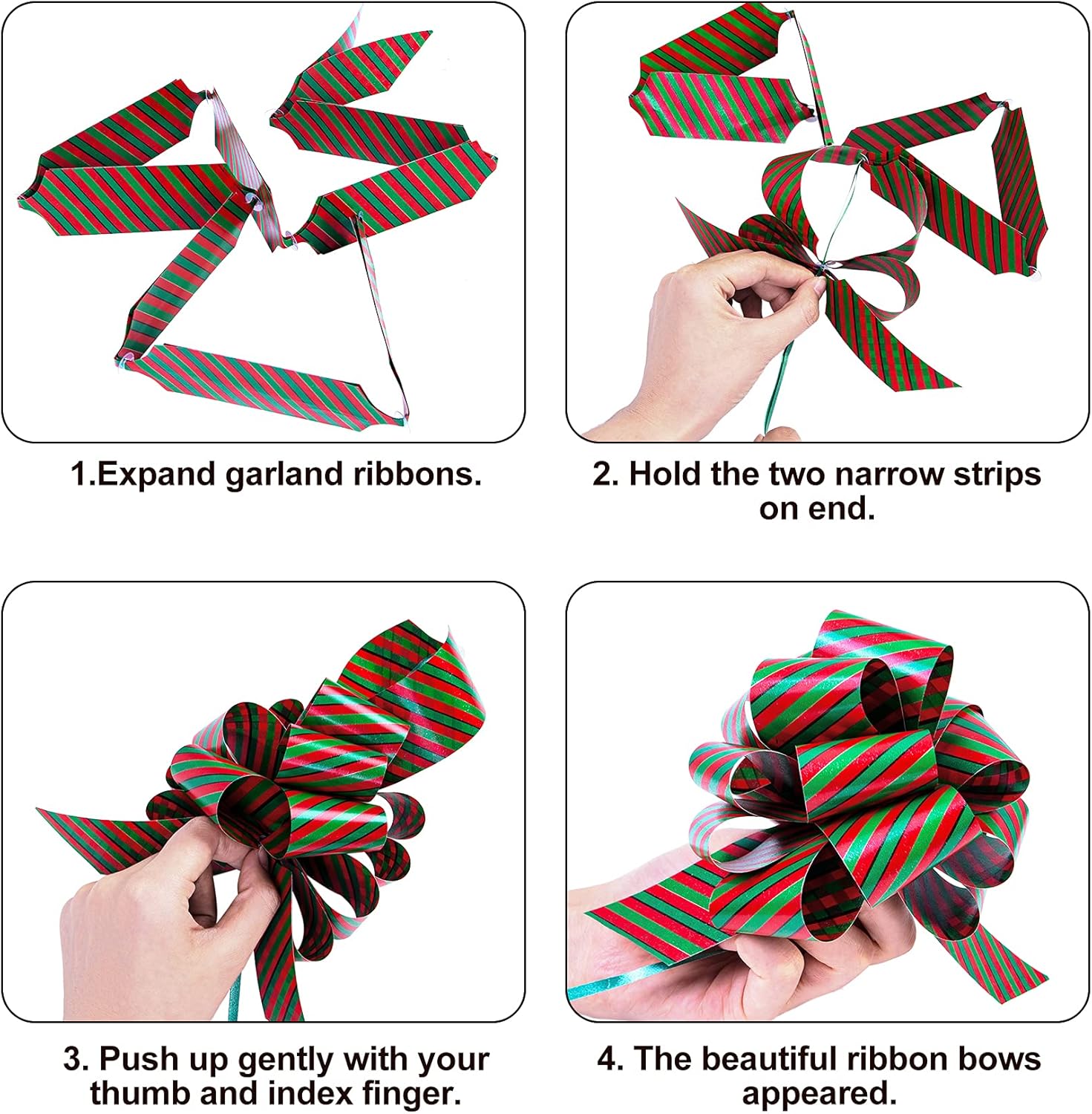 1.Expand garland ribbons.

2. Hold the two narrow strips on end.

3. Push up gently with your thumb and index finger.

4. The beautiful ribbon bows appeared.