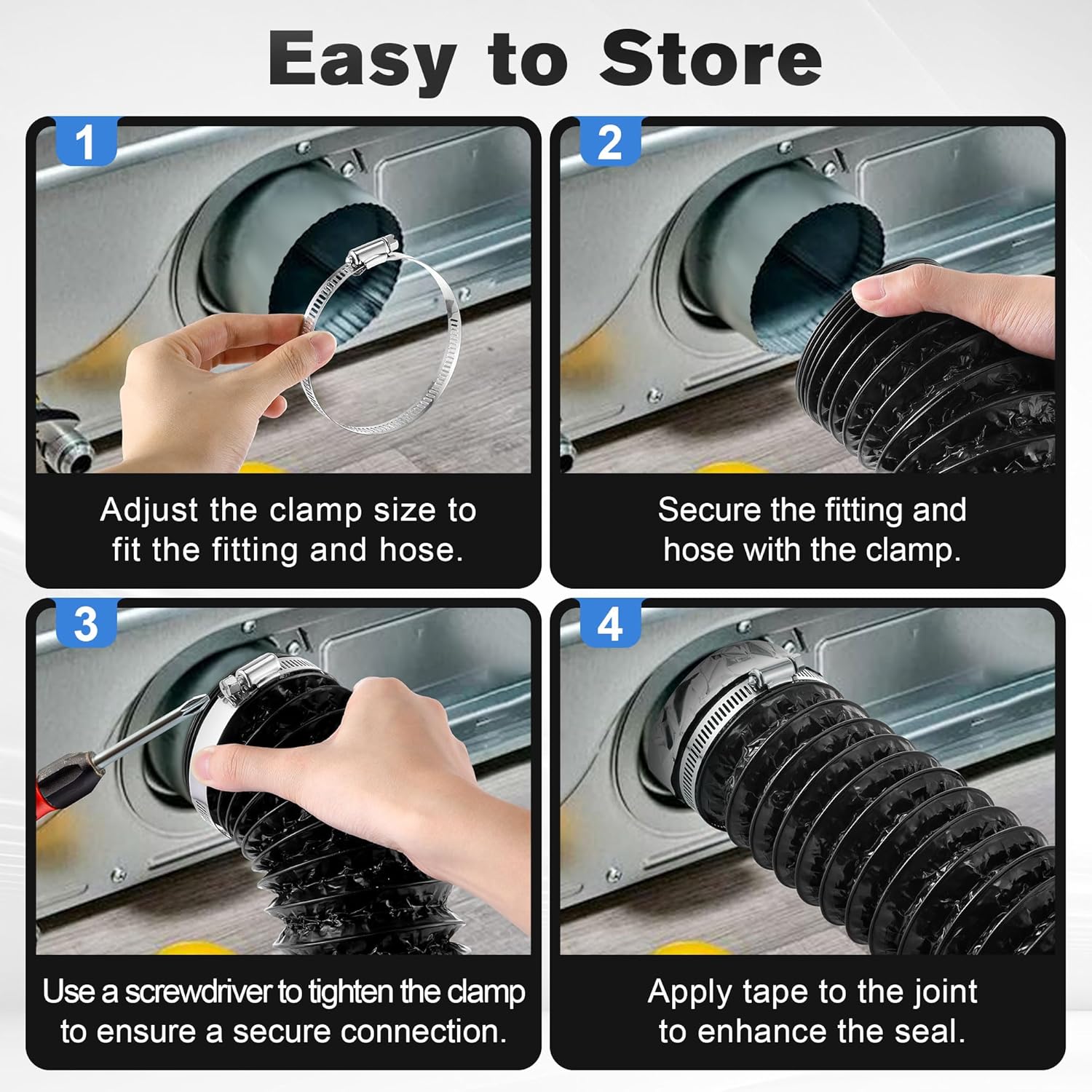 Easy to Store

1

Adjust the clamp size to fit the fitting and hose.

2

Secure the fitting and hose with the clamp.

3

Use a screwdriver to tighten the clamp to ensure a secure connection.

4

Apply tape to the joint to enhance the seal.