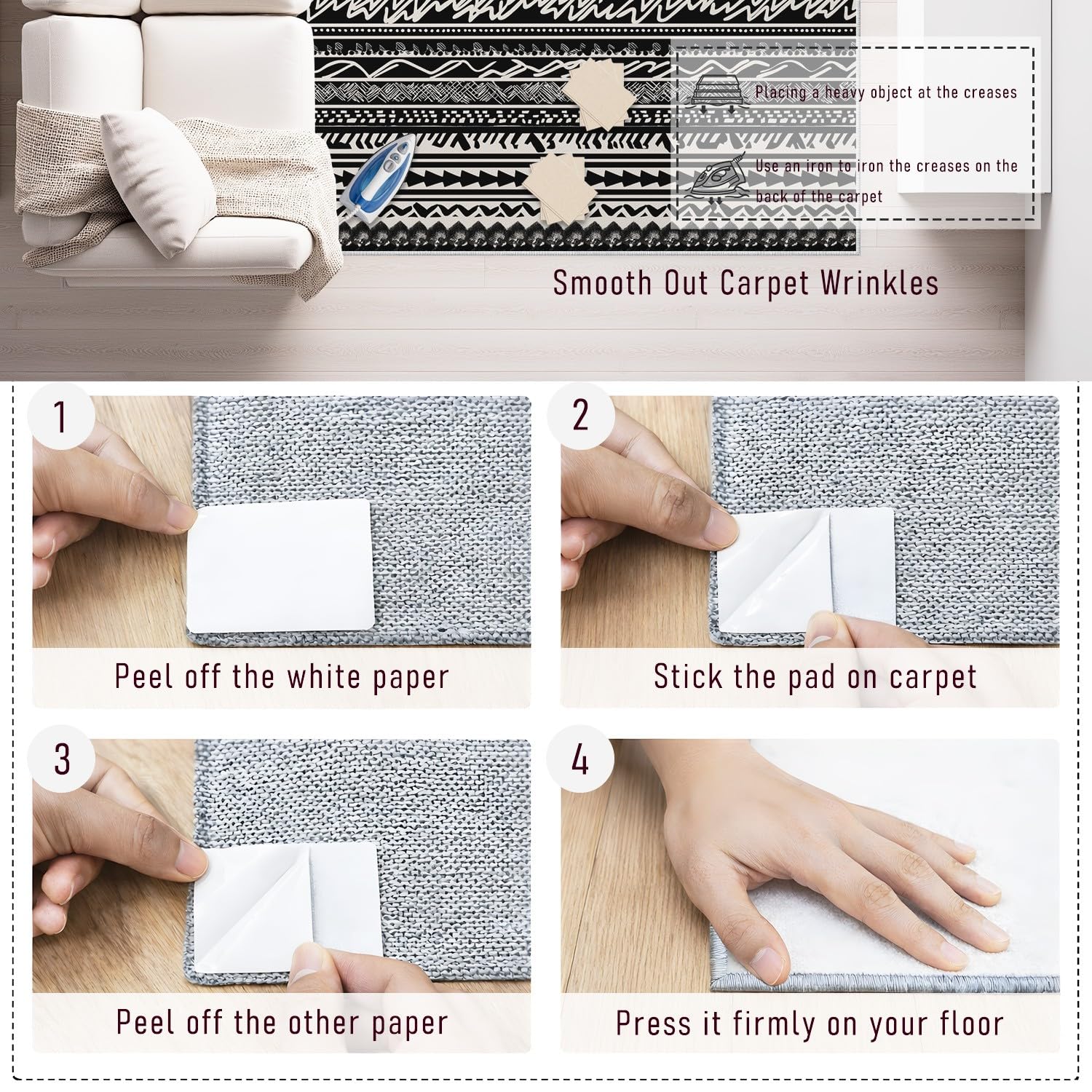 Placing a heavy object at the creases

Use an iron to iron the creases on the back of the carpet

Smooth Out Carpet Wrinkles

1

Peel off the white paper

2

Stick the pad on carpet

3

Peel off the other paper

4

Press it firmly on your floor