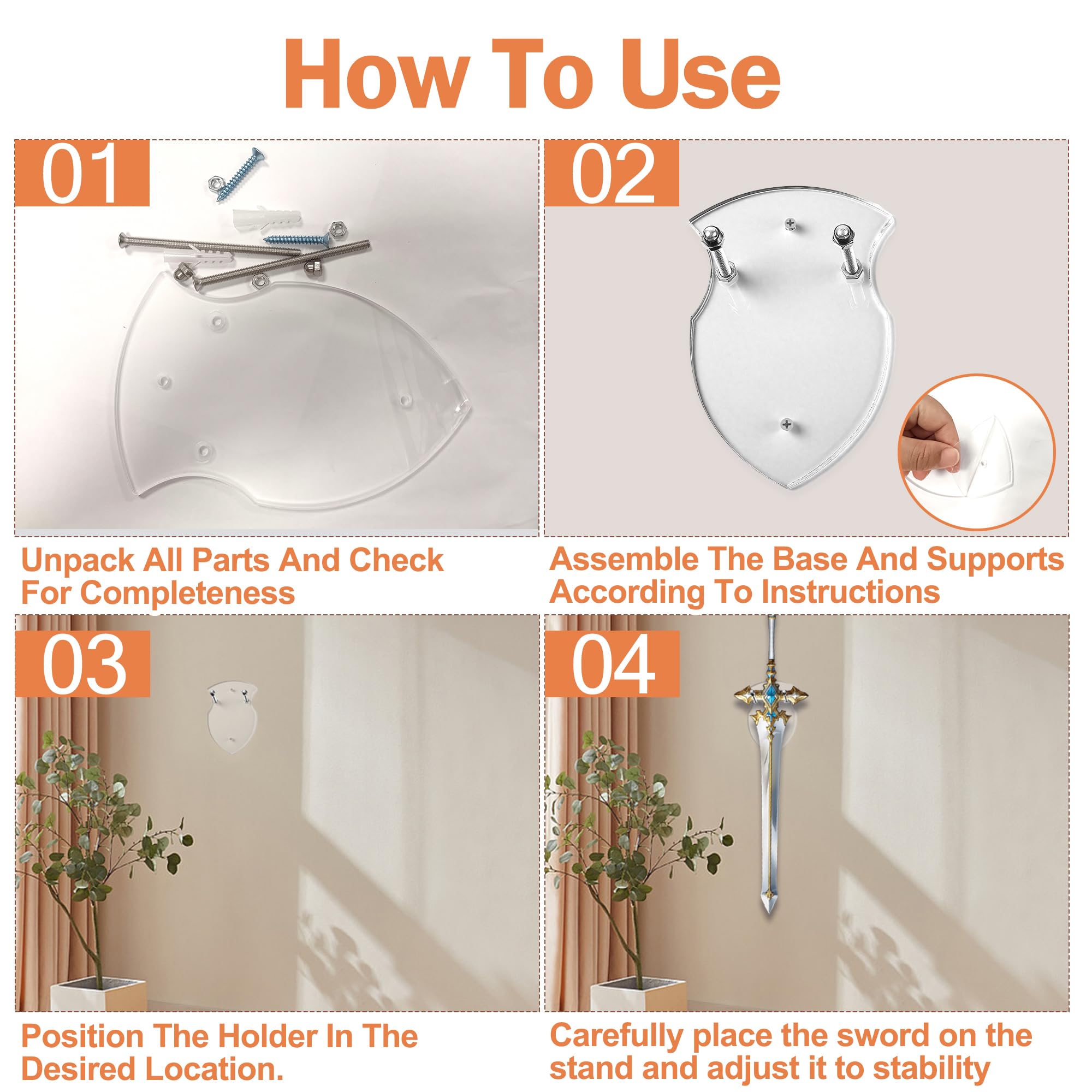 How To Use

01

Unpack All Parts And Check For Completeness

02

Assemble The Base And Supports According To Instructions

03

Position The Holder In The Desired Location.

04

Carefully place the sword on the stand and adjust it to stability