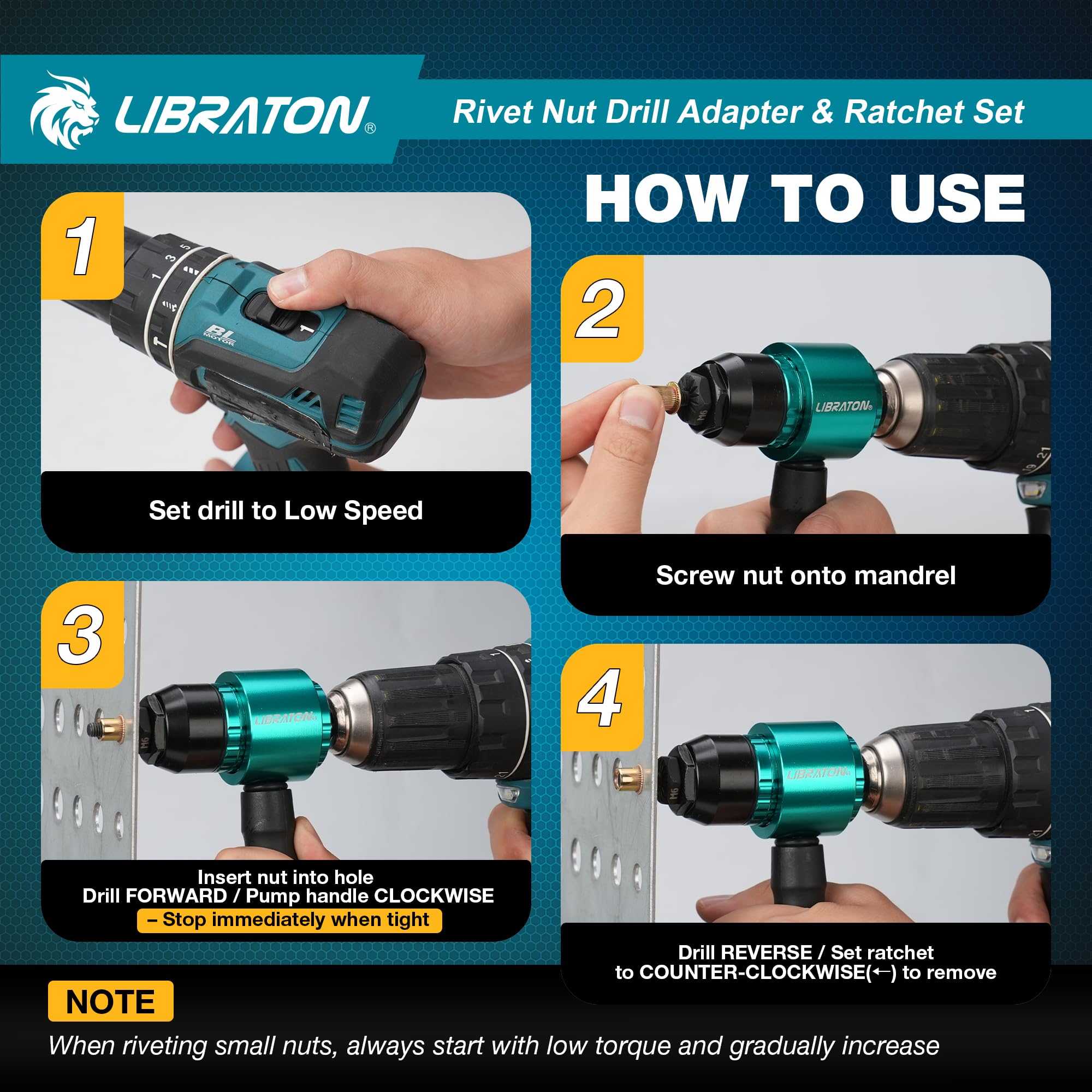 LIBRATON®

Rivet Nut Drill Adapter & Ratchet Set

HOW TO USE

1

BL MOTOR

Set drill to Low Speed

2

LIBRATON®

M6

Screw nut onto mandrel

3

LIBRATON®

M6

Insert nut into hole
Drill FORWARD / Pump handle CLOCKWISE
– Stop immediately when tight

4

LIBRATON®

M6

Drill REVERSE / Set ratchet to COUNTER-CLOCKWISE(←) to remove

NOTE

When riveting small nuts, always start with low torque and gradually increase