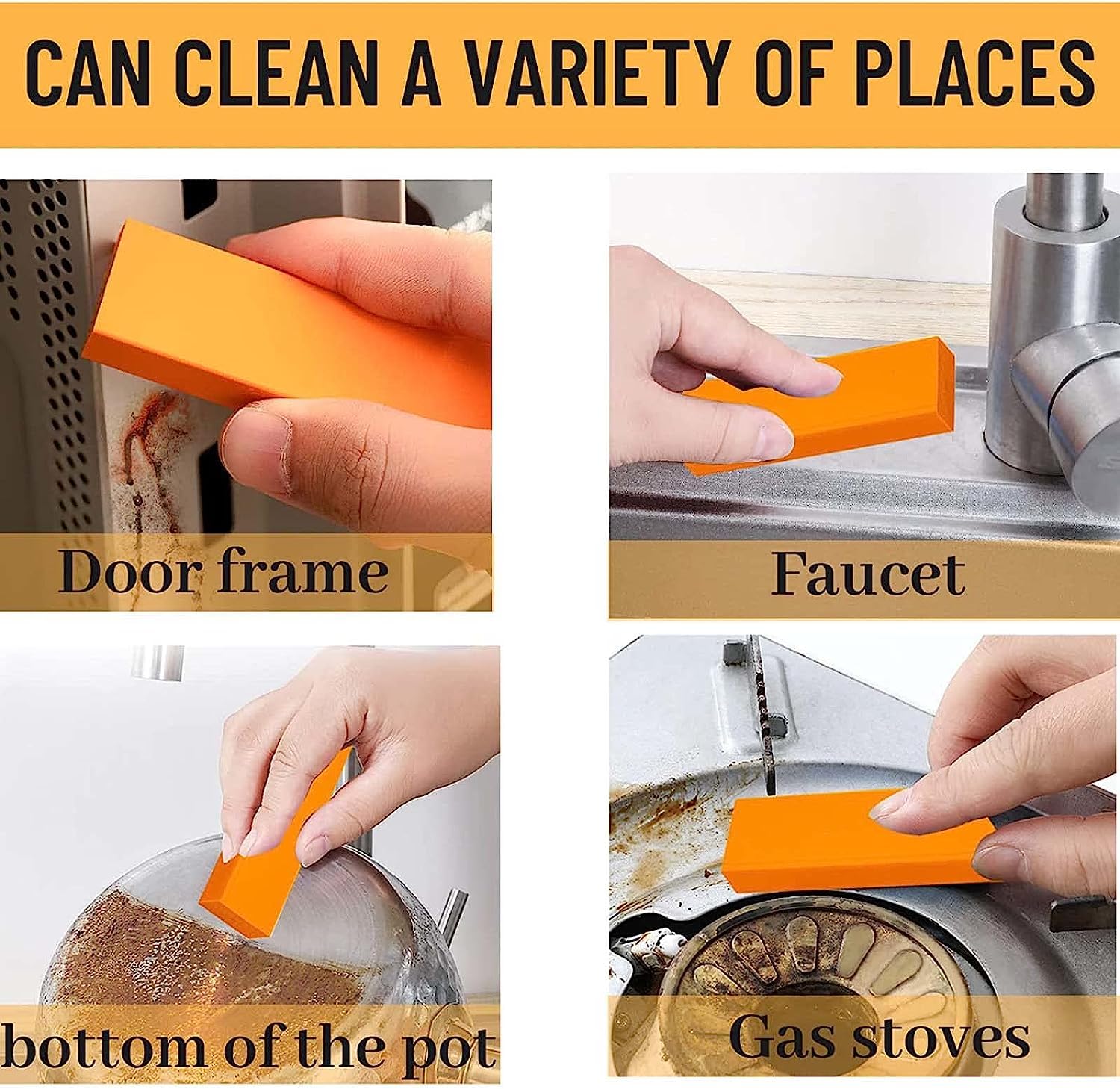 CAN CLEAN A VARIETY OF PLACES

Door frame

Faucet

bottom of the pot

Gas stoves