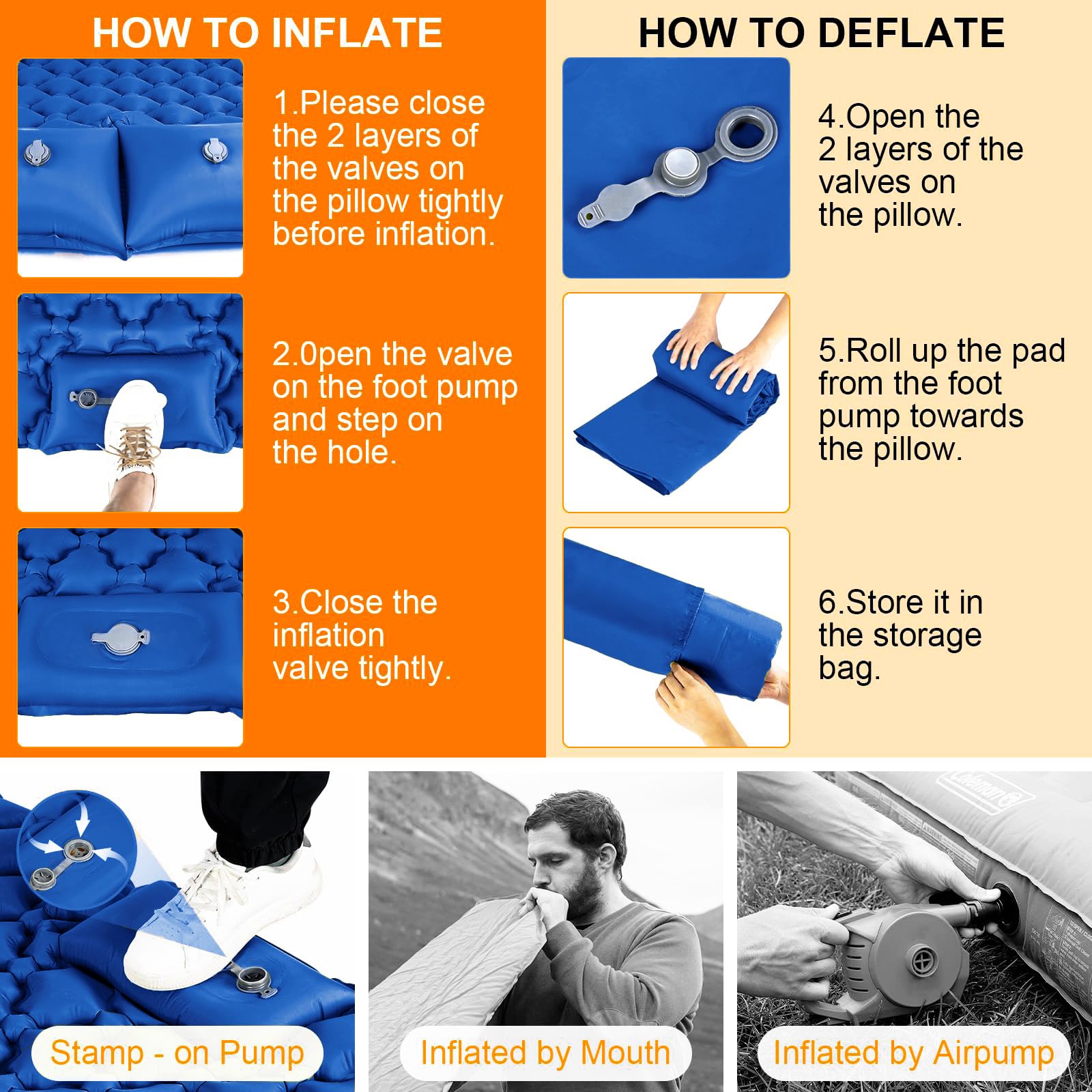 HOW TO INFLATE

1.Please close the 2 layers of the valves on the pillow tightly before inflation.

2.0pen the valve on the foot pump and step on the hole.

3.Close the inflation valve tightly.

HOW TO DEFLATE

4.Open the 2 layers of the valves on the pillow.

5.Roll up the pad from the foot pump towards the pillow.

6.Store it in the storage bag.

Stamp - on Pump

Inflated by Mouth

Coleman

Inflated by Airpump