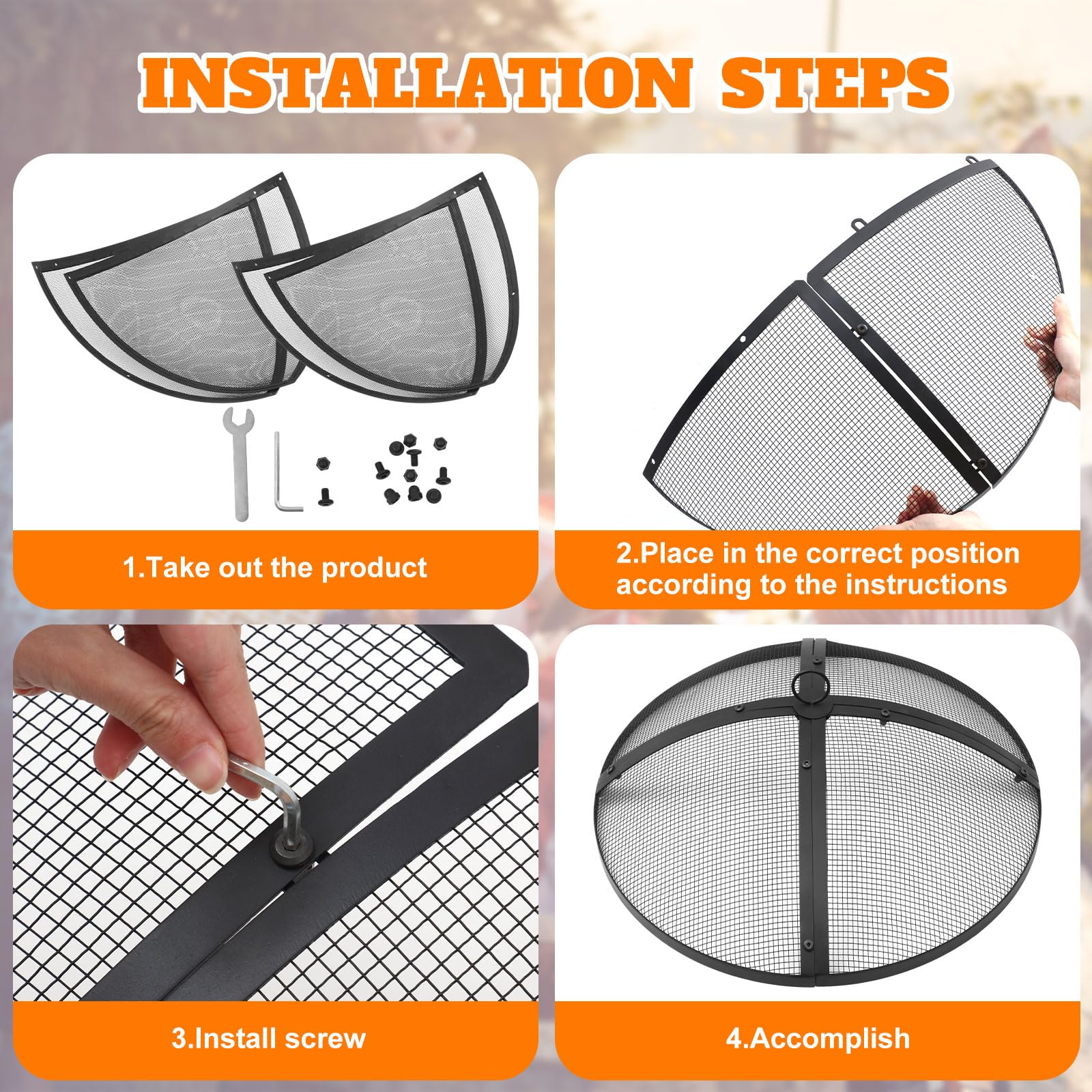 INSTALLATION STEPS

1.Take out the product

2.Place in the correct position according to the instructions

3.Install screw

4.Accomplish