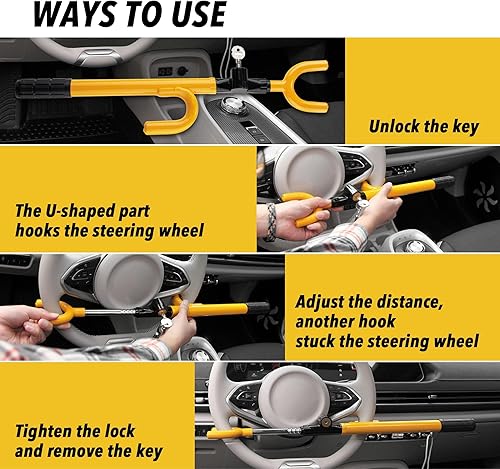 WAYS TO USE

Unlock the key

The U-shaped part hooks the steering wheel

Adjust the distance, another hook stuck the steering wheel

Tighten the lock and remove the key