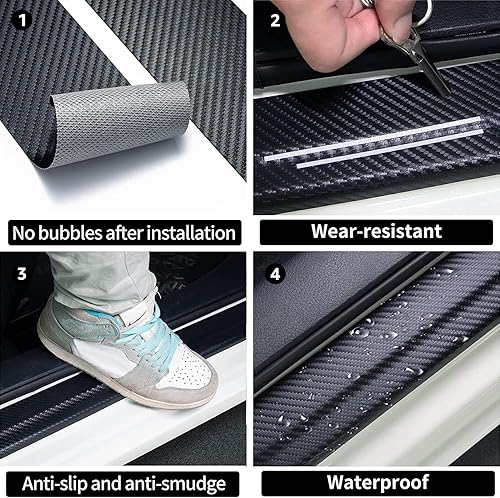 1

No bubbles after installation

2

Wear-resistant

3

Anti-slip and anti-smudge

4

Waterproof