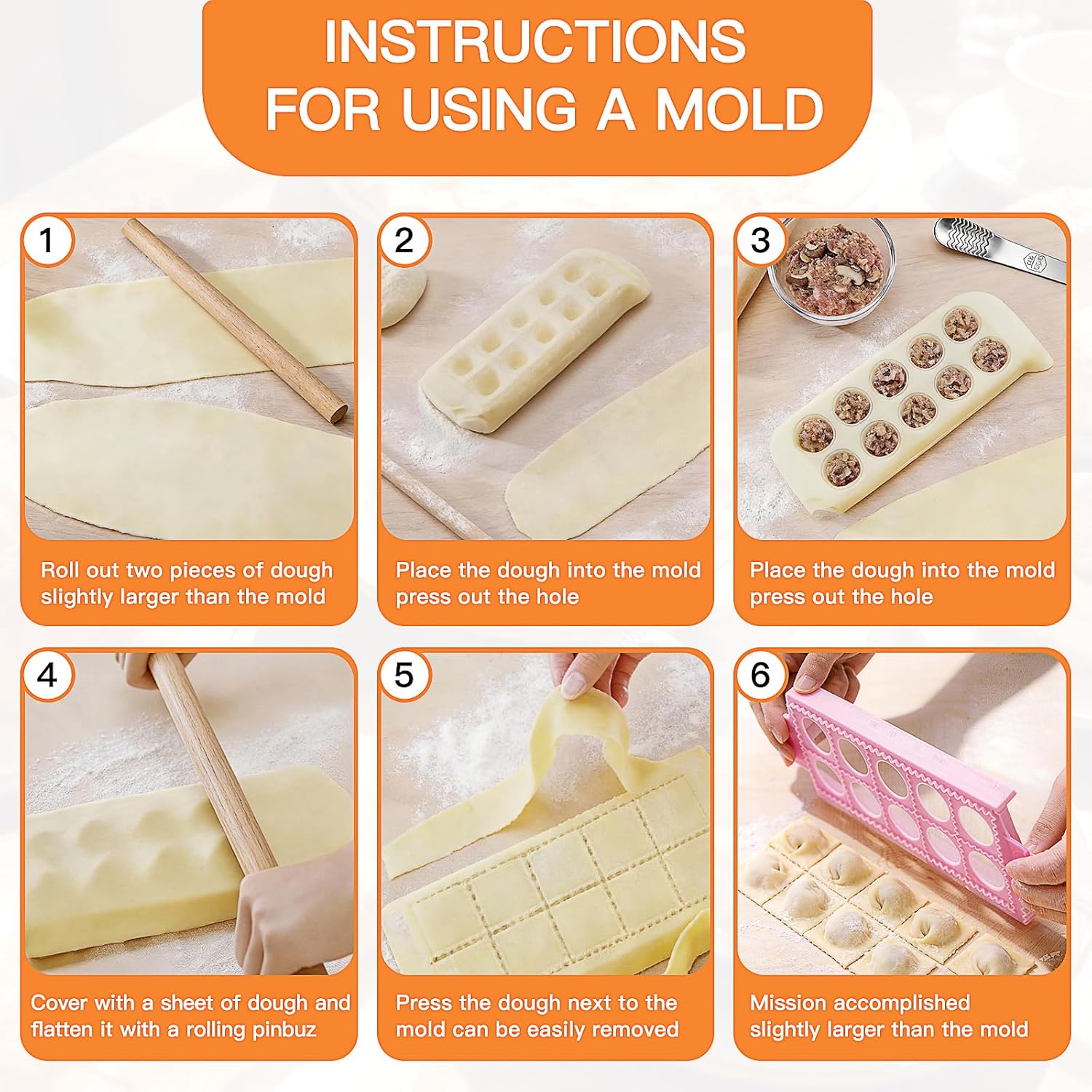 INSTRUCTIONS
FOR USING A MOLD

1

Roll out two pieces of dough slightly larger than the mold

2

Place the dough into the mold press out the hole

3

Place the dough into the mold press out the hole

4

Cover with a sheet of dough and flatten it with a rolling pinbuz

5

Press the dough next to the mold can be easily removed

6

Mission accomplished slightly larger than the mold