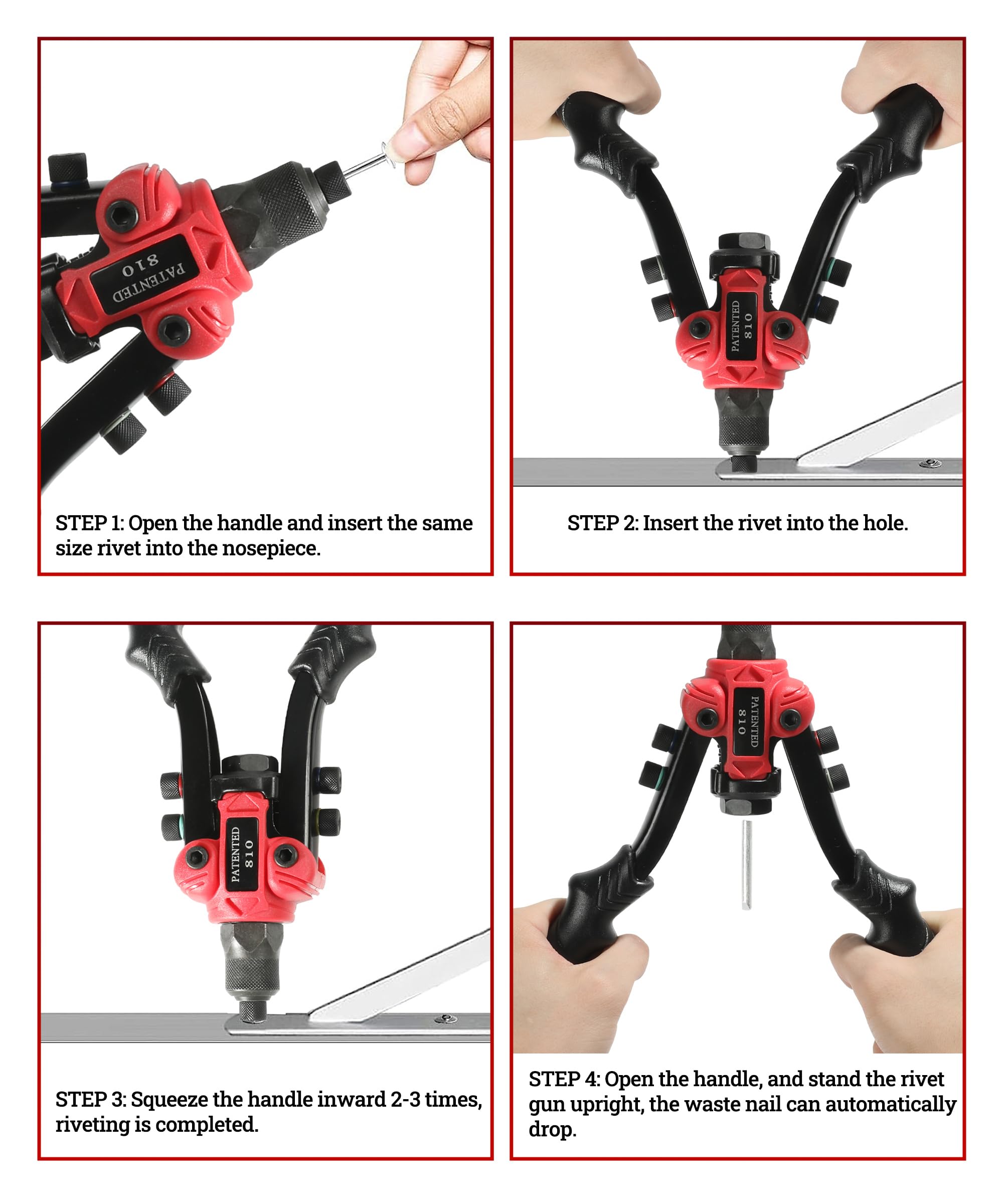 PATENTED
810

STEP 1: Open the handle and insert the same size rivet into the nosepiece.

PATENTED
810

STEP 2: Insert the rivet into the hole.

PATENTED
810

STEP 3: Squeeze the handle inward 2-3 times, riveting is completed.

PATENTED
810

STEP 4: Open the handle, and stand the rivet gun upright, the waste nail can automatically drop.