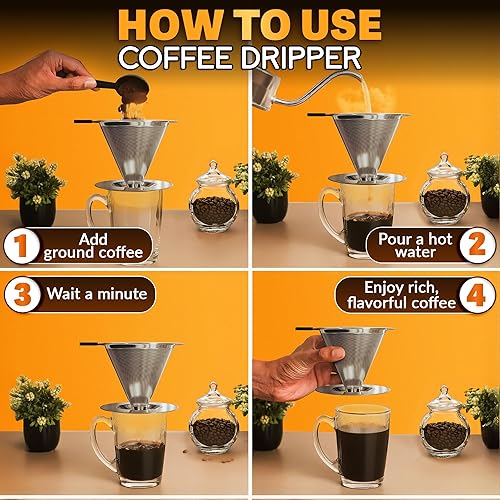 HOW TO USE
COFFEE DRIPPER

1 Add ground coffee

Pour a hot water 2

3 Wait a minute

Enjoy rich, flavorful coffee 4