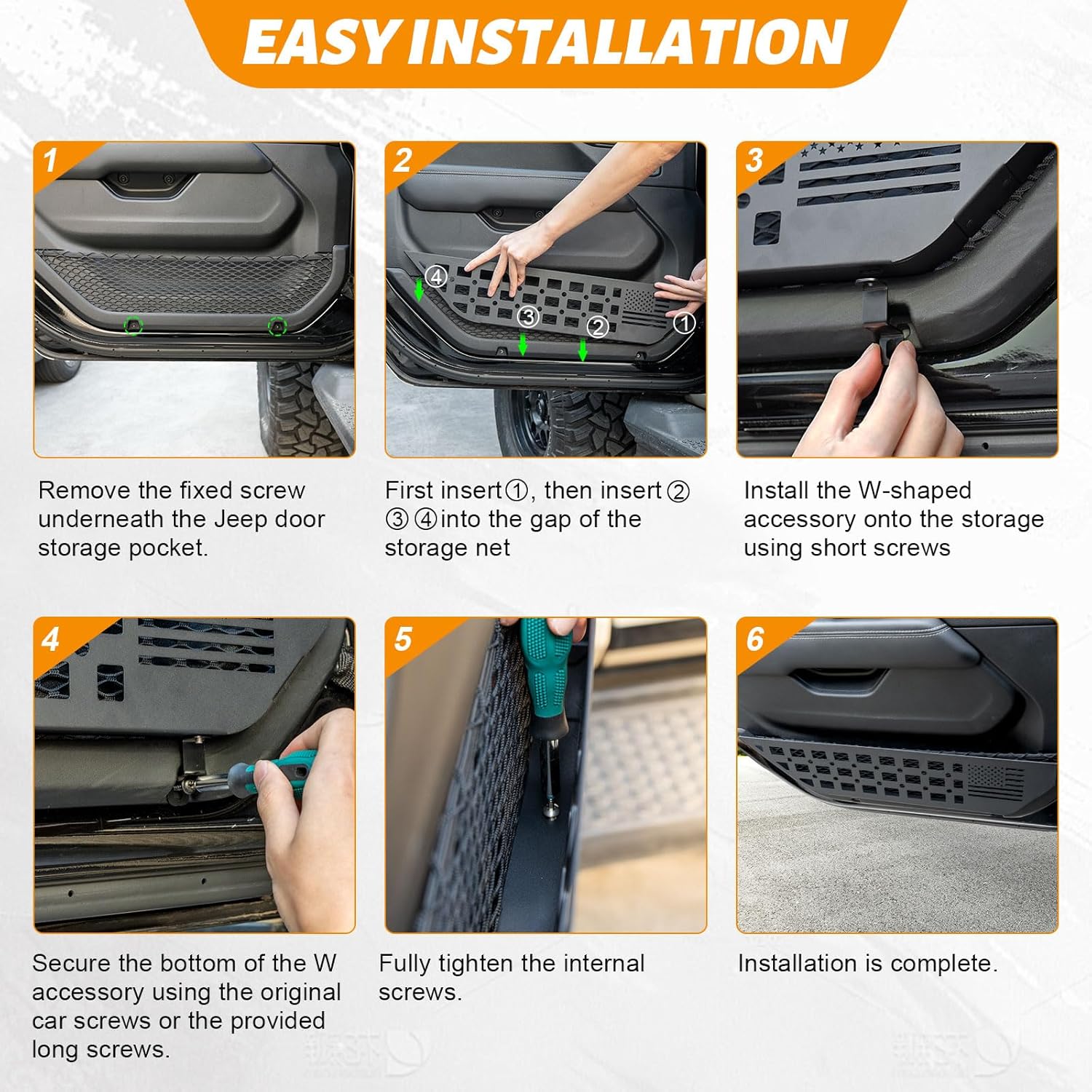 EASY INSTALLATION

1

Remove the fixed screw underneath the Jeep door storage pocket.

2

④ ③ ② ①

First insert①, then insert② ③④into the gap of the storage net

3

Install the W-shaped accessory onto the storage using short screws

4

Secure the bottom of the W accessory using the original car screws or the provided long screws.

5

Fully tighten the internal screws.

6

Installation is complete.