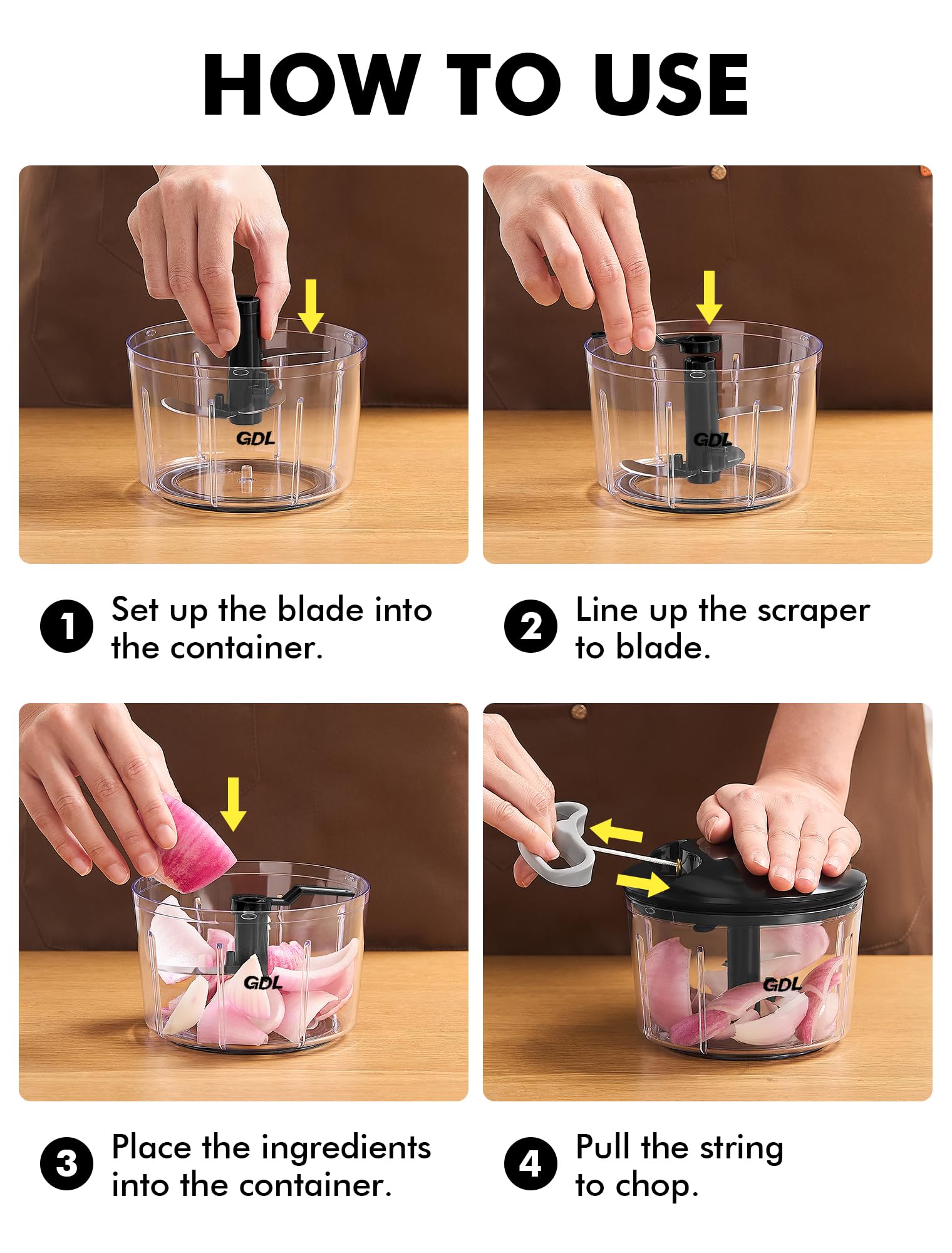 HOW TO USE

GDL

GDL

1 Set up the blade into the container.

2 Line up the scraper to blade.

GDL

GDL

3 Place the ingredients into the container.

4 Pull the string to chop.