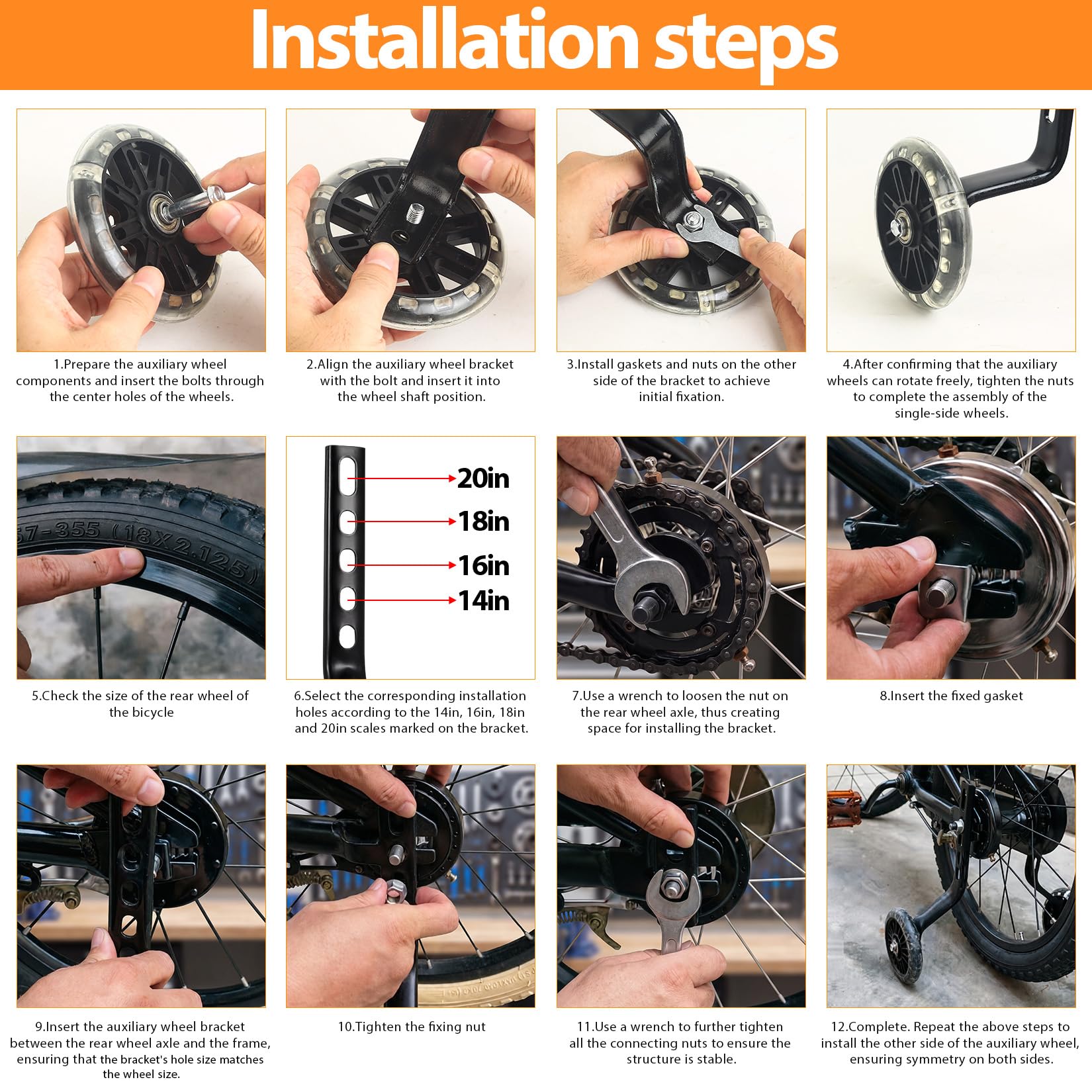 Installation steps

1.Prepare the auxiliary wheel components and insert the bolts through the center holes of the wheels.

2.Align the auxiliary wheel bracket with the bolt and insert it into the wheel shaft position.

3.Install gaskets and nuts on the other side of the bracket to achieve initial fixation.

4.After confirming that the auxiliary wheels can rotate freely, tighten the nuts to complete the assembly of the single-side wheels.

57-355 (18X2.125)

20in
18in
16in
14in

5.Check the size of the rear wheel of the bicycle

6.Select the corresponding installation holes according to the 14in, 16in, 18in and 20in scales marked on the bracket.

7.Use a wrench to loosen the nut on the rear wheel axle, thus creating space for installing the bracket.

8.Insert the fixed gasket

9.Insert the auxiliary wheel bracket between the rear wheel axle and the frame, ensuring that the bracket's hole size matches the wheel size.

10.Tighten the fixing nut

11.Use a wrench to further tighten all the connecting nuts to ensure the structure is stable.

12.Complete. Repeat the above steps to install the other side of the auxiliary wheel, ensuring symmetry on both sides.