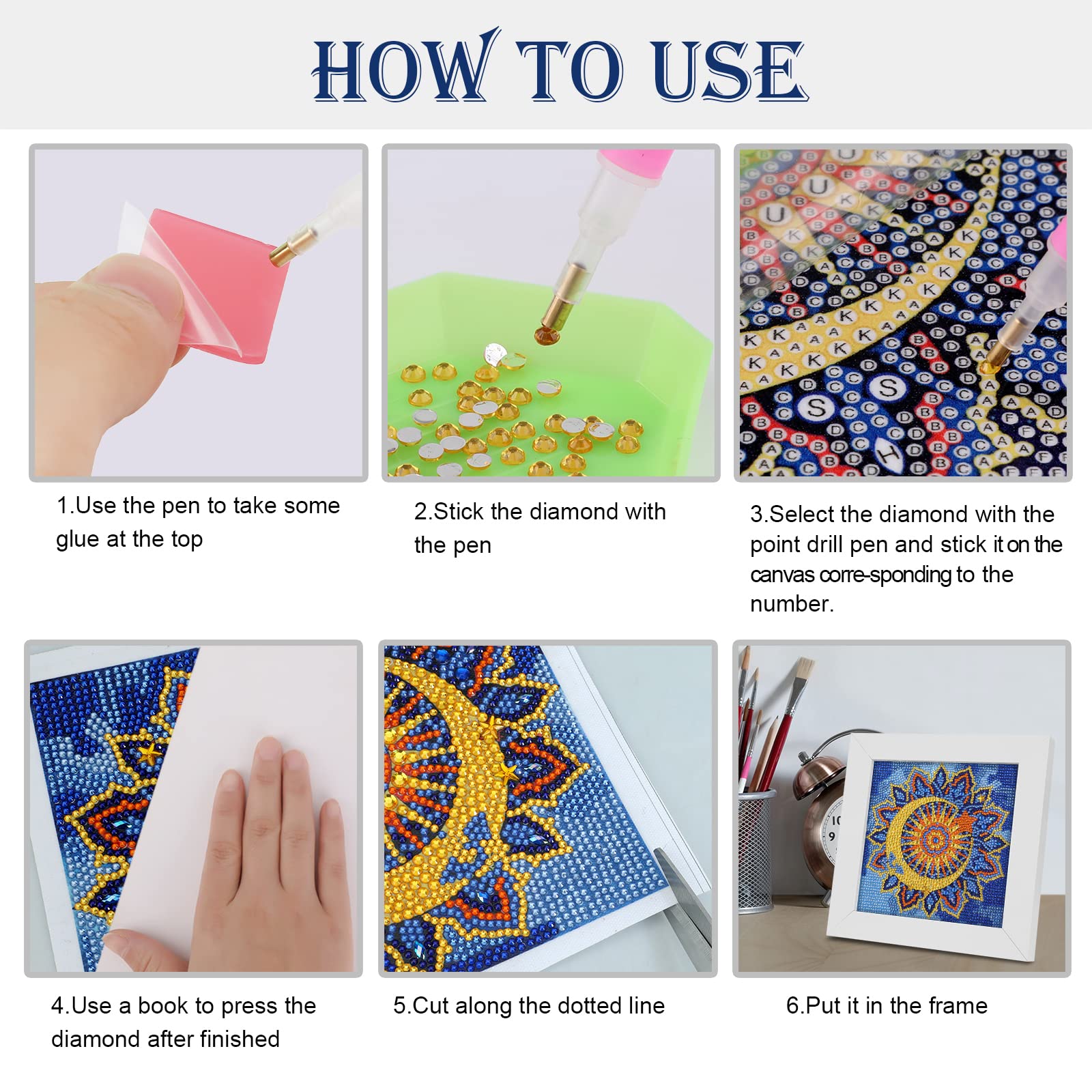 HOW TO USE

1.Use the pen to take some glue at the top

2.Stick the diamond with the pen

3.Select the diamond with the point drill pen and stick it on the canvas corre-sponding to the number.

4.Use a book to press the diamond after finished

5.Cut along the dotted line

6.Put it in the frame