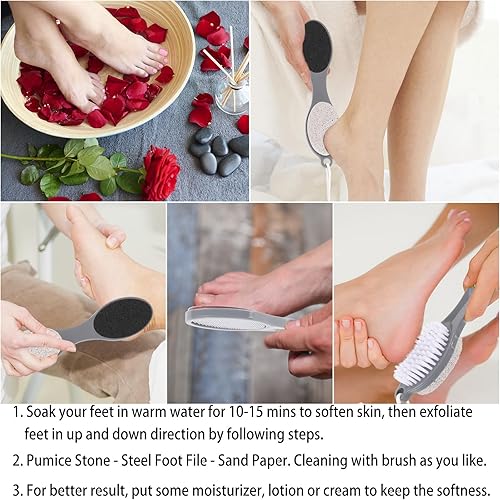 1. Soak your feet in warm water for 10-15 mins to soften skin, then exfoliate feet in up and down direction by following steps.

2. Pumice Stone - Steel Foot File - Sand Paper. Cleaning with brush as you like.

3. For better result, put some moisturizer, lotion or cream to keep the softness.