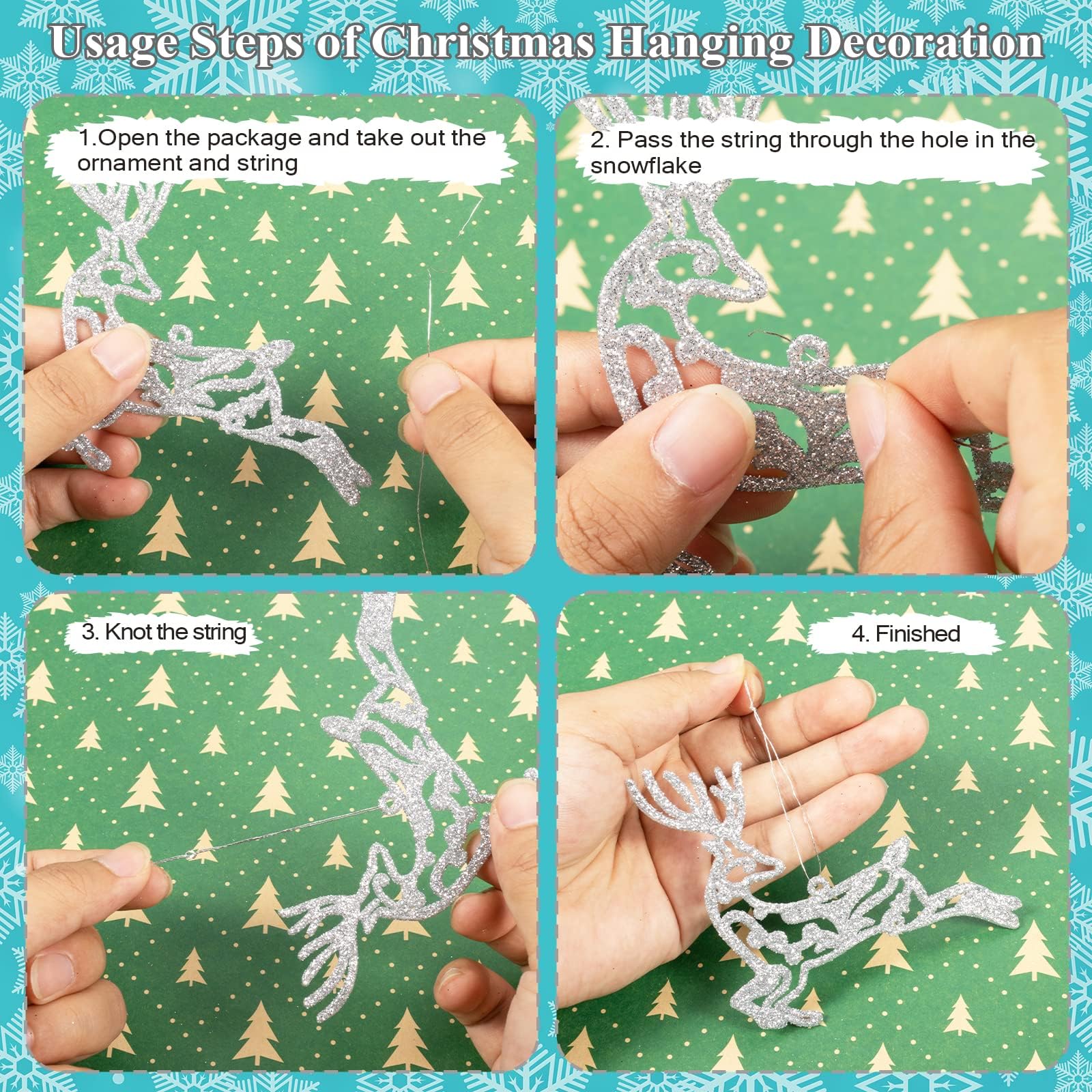 Usage Steps of Christmas Hanging Decoration

1.Open the package and take out the ornament and string

2. Pass the string through the hole in the snowflake

3. Knot the string

4. Finished