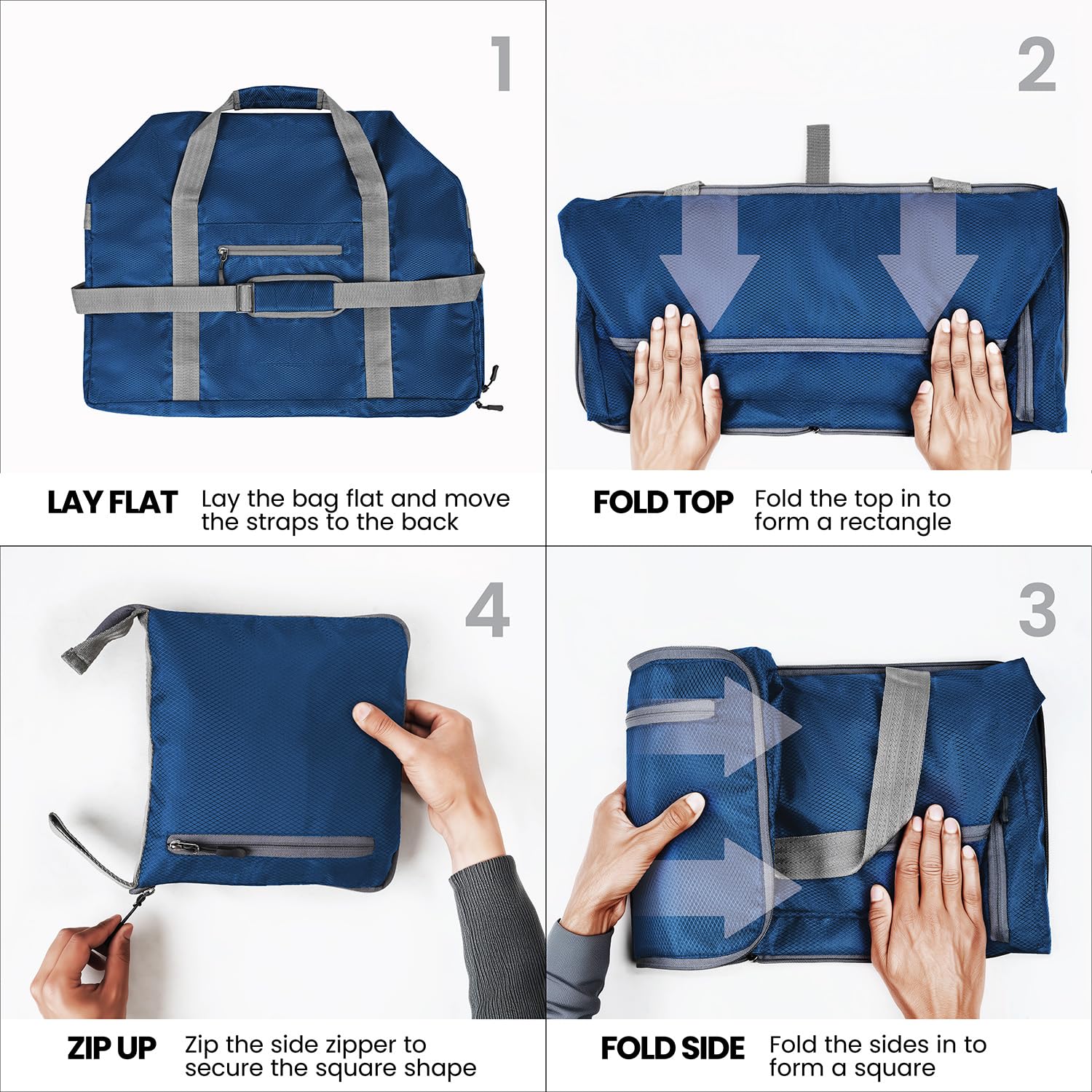 1

LAY FLAT Lay the bag flat and move the straps to the back

2

FOLD TOP Fold the top in to form a rectangle

4

ZIP UP Zip the side zipper to secure the square shape

3

FOLD SIDE Fold the sides in to form a square