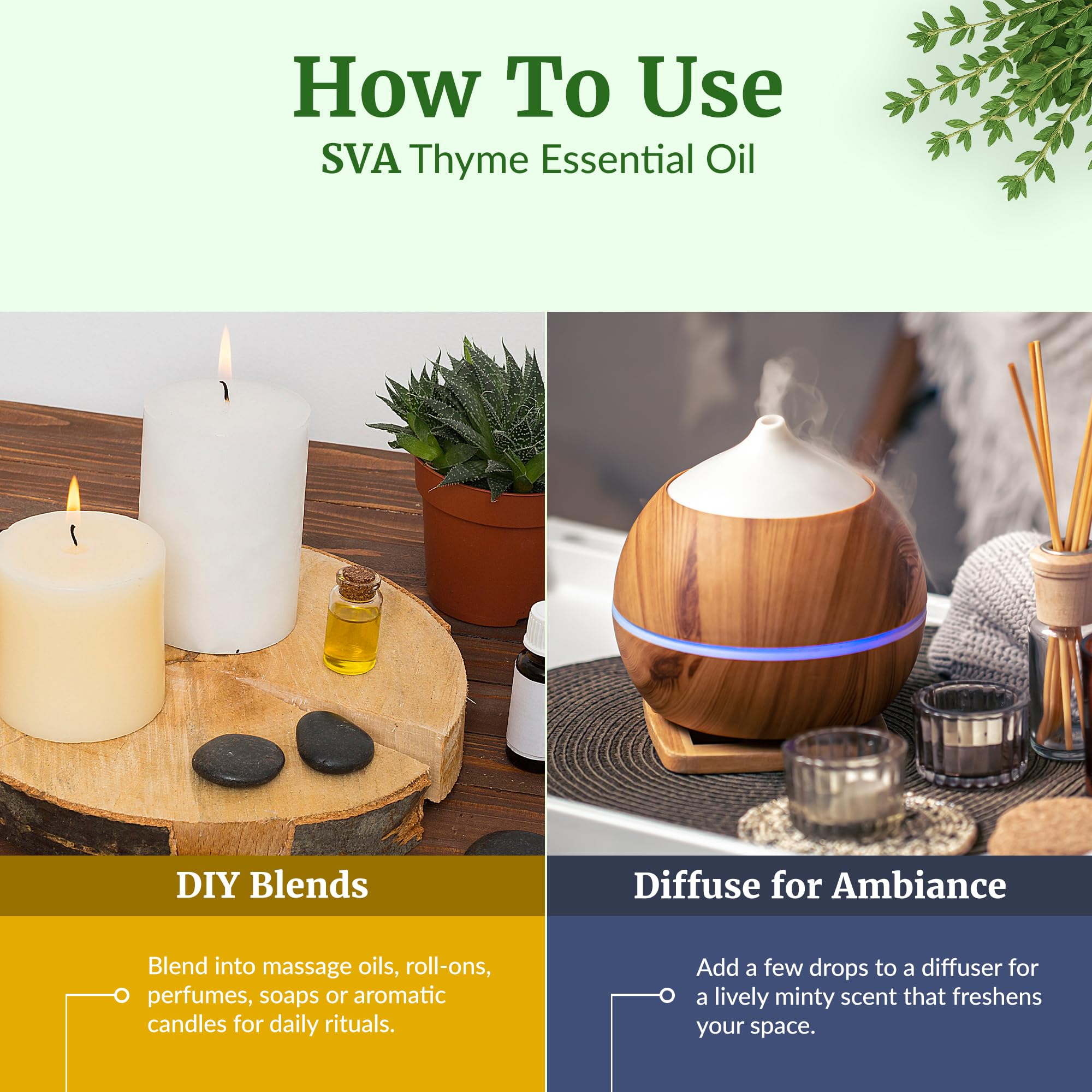 How To Use
SVA Thyme Essential Oil

DIY Blends

Blend into massage oils, roll-ons, perfumes, soaps or aromatic candles for daily rituals.

Diffuse for Ambiance

Add a few drops to a diffuser for a lively minty scent that freshens your space.