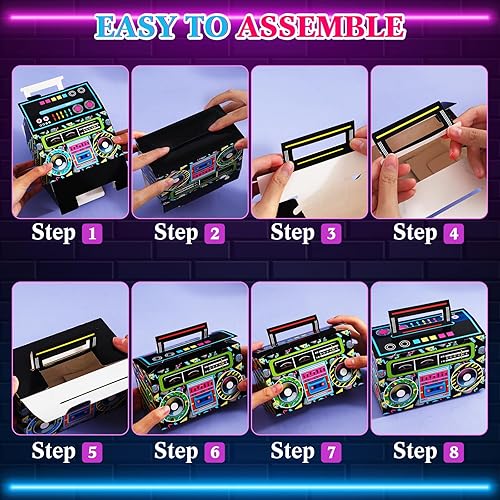 EASY TO ASSEMBLE

Step 1

Step 2

Step 3

Step 4

Step 5

Step 6

Step 7

Step 8