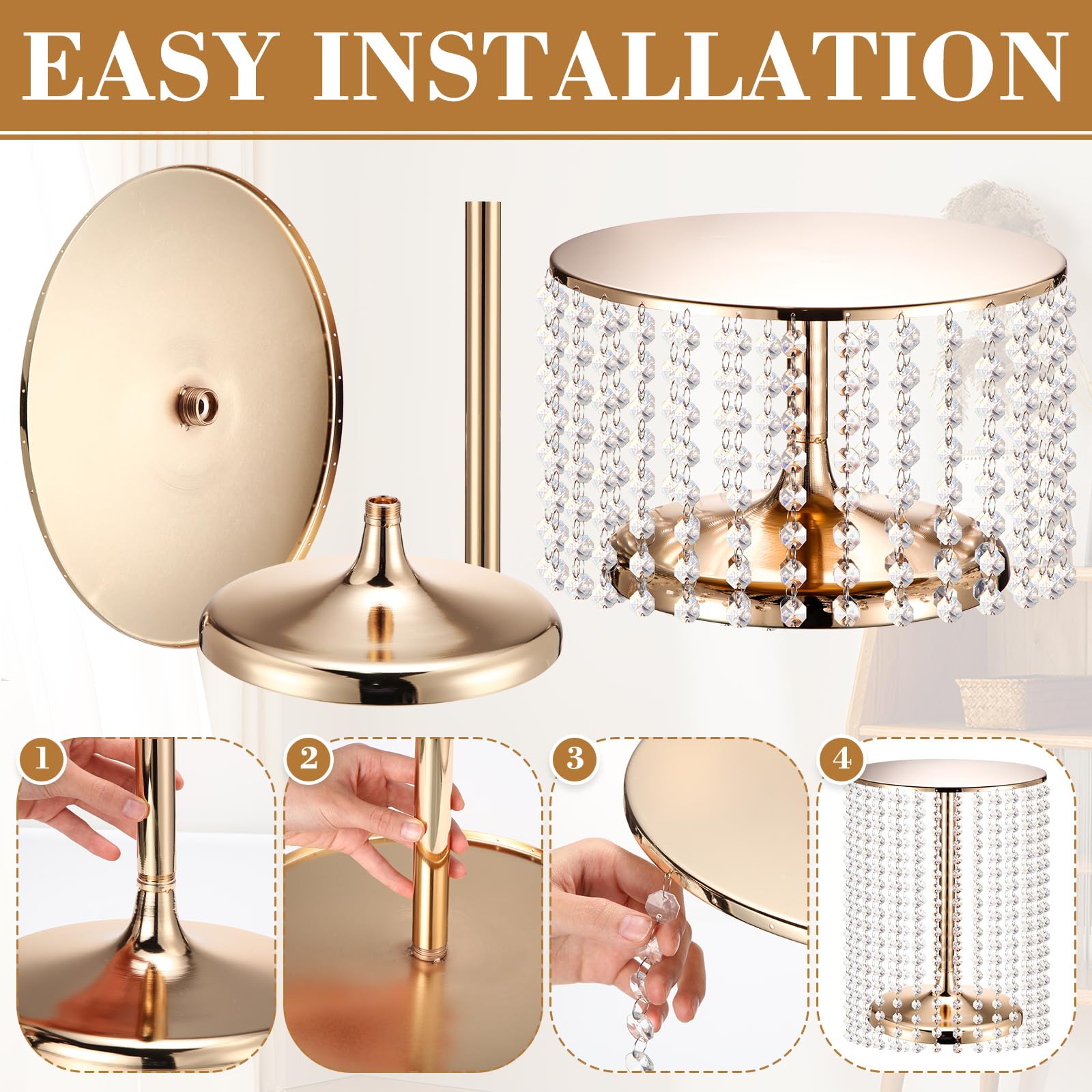 EASY INSTALLATION

1

2

3

4