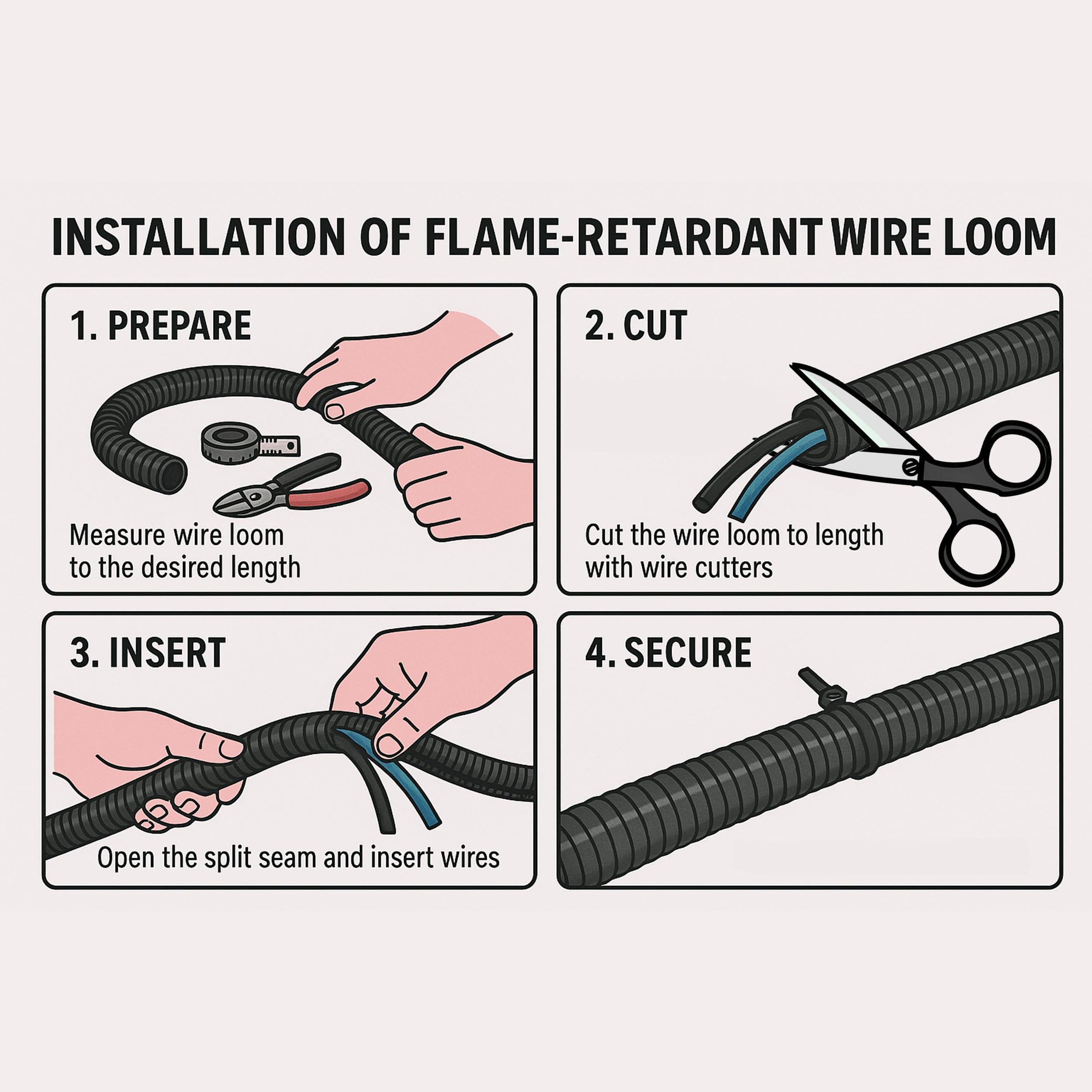 INSTALLATION OF FLAME-RETARDANT WIRE LOOM

1. PREPARE

Measure wire loom to the desired length

2. CUT

Cut the wire loom to length with wire cutters

3. INSERT

Open the split seam and insert wires

4. SECURE