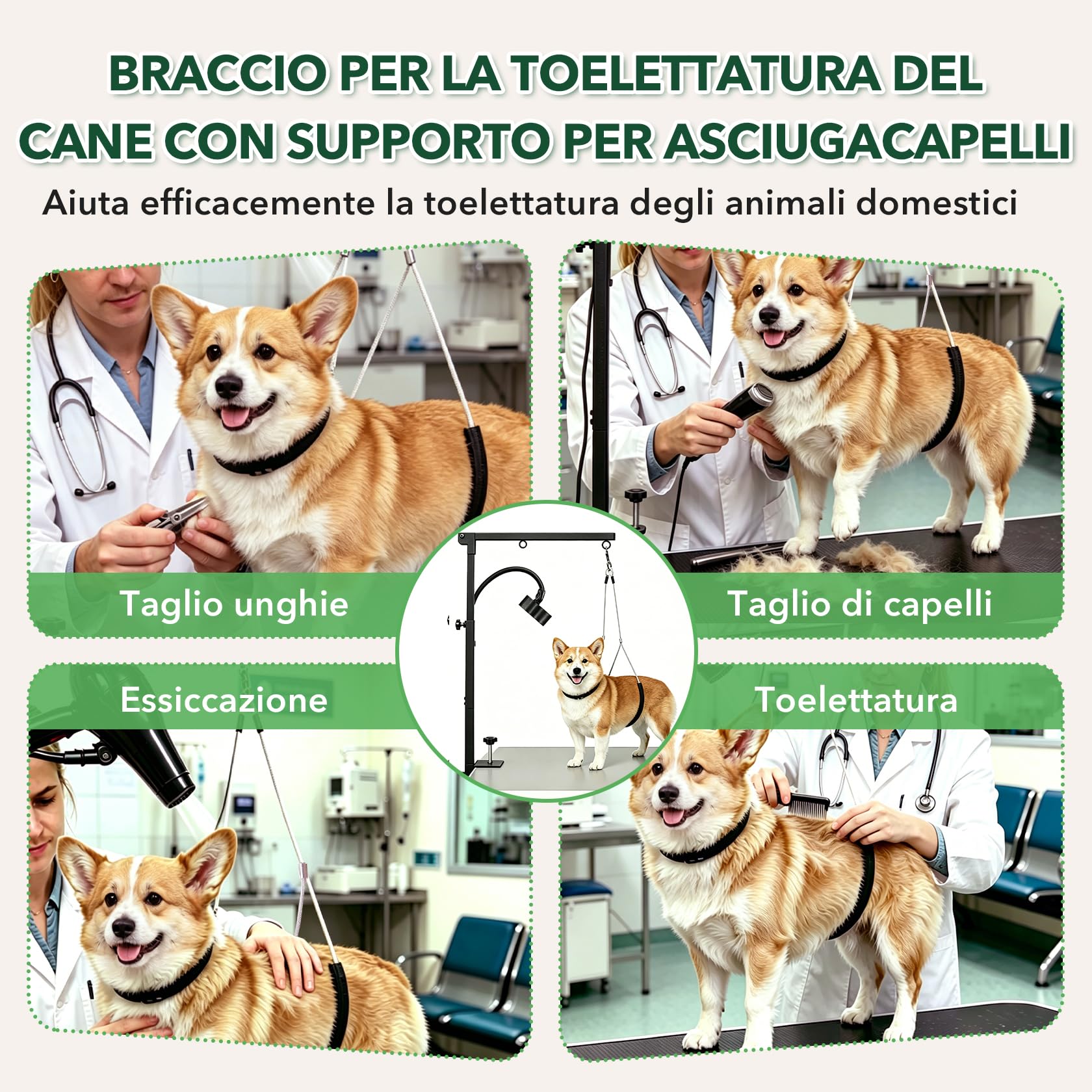 BRACCIO PER LA TOELETTATURA DEL CANE CON SUPPORTO PER ASCIUGACAPELLI

Aiuta efficacemente la toelettatura degli animali domestici

Taglio unghie

Taglio di capelli

Essiccazione

Toelettatura