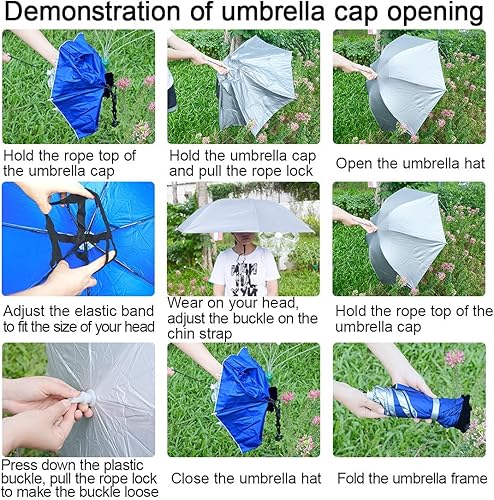 Demonstration of umbrella cap opening

Hold the rope top of the umbrella cap

Hold the umbrella cap and pull the rope lock

Open the umbrella hat

Adjust the elastic band to fit the size of your head

Wear on your head, adjust the buckle on the chin strap

Hold the rope top of the umbrella cap

Press down the plastic buckle, pull the rope lock to make the buckle loose

Close the umbrella hat

Fold the umbrella frame