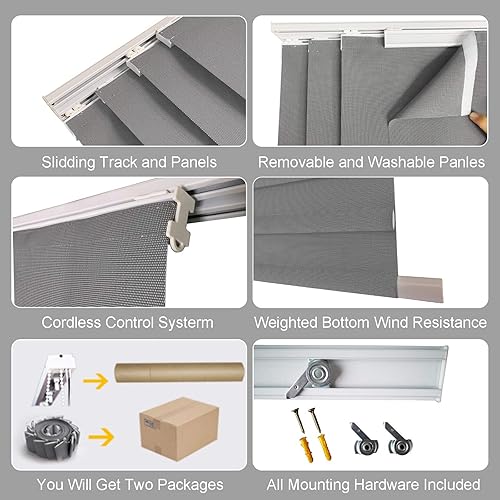 Slidding Track and Panels

Removable and Washable Panles

Cordless Control Systerm

Weighted Bottom Wind Resistance

You Will Get Two Packages

All Mounting Hardware Included