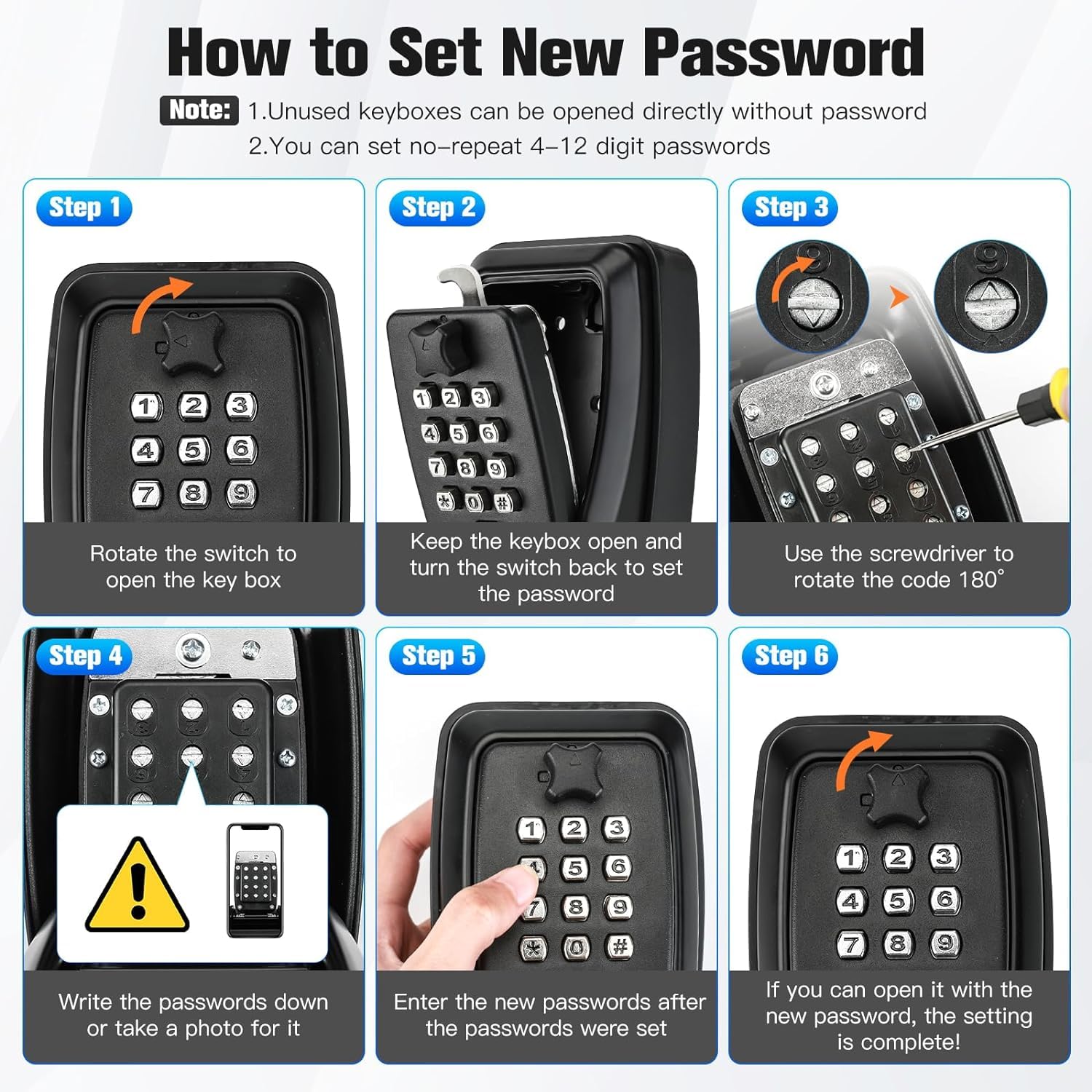 How to Set New Password

Note: 1.Unused keyboxes can be opened directly without password
2.You can set no-repeat 4-12 digit passwords

Step 1

1 2 3
4 5 6
7 8 9

Rotate the switch to open the key box

Step 2

1 2 3
4 5 6
7 8 9
* 0 #

Keep the keybox open and turn the switch back to set the password

Step 3

9

9

Use the screwdriver to rotate the code 180°

Step 4

Write the passwords down or take a photo for it

Step 5

1 2 3
4 5 6
7 8 9
* 0 #

Enter the new passwords after the passwords were set

Step 6

1 2 3
4 5 6
7 8 9

If you can open it with the new password, the setting is complete!